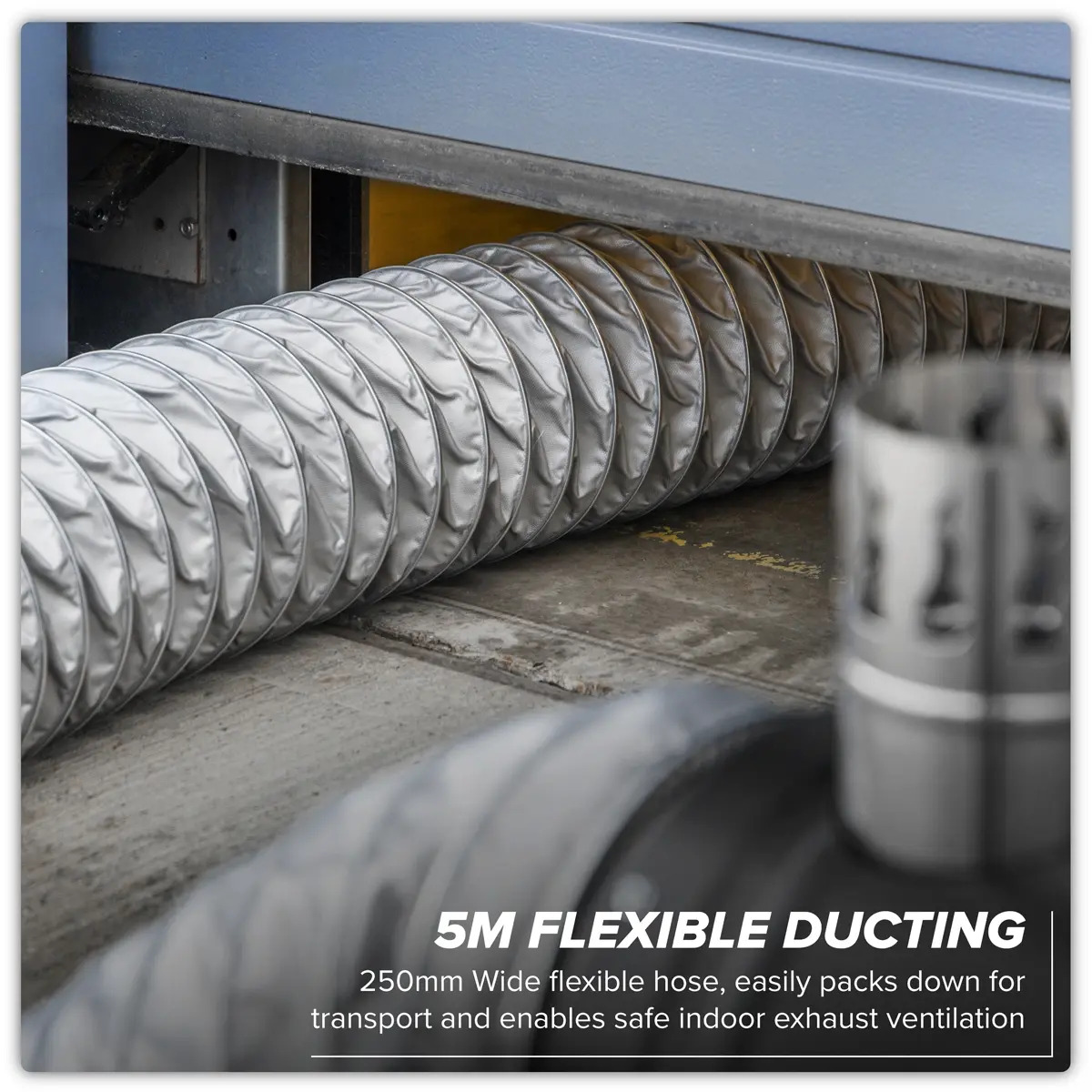 5M FLEXIBLE DUCTING

250mm Wide flexible hose, easily packs down for transport and enables safe indoor exhaust ventilation