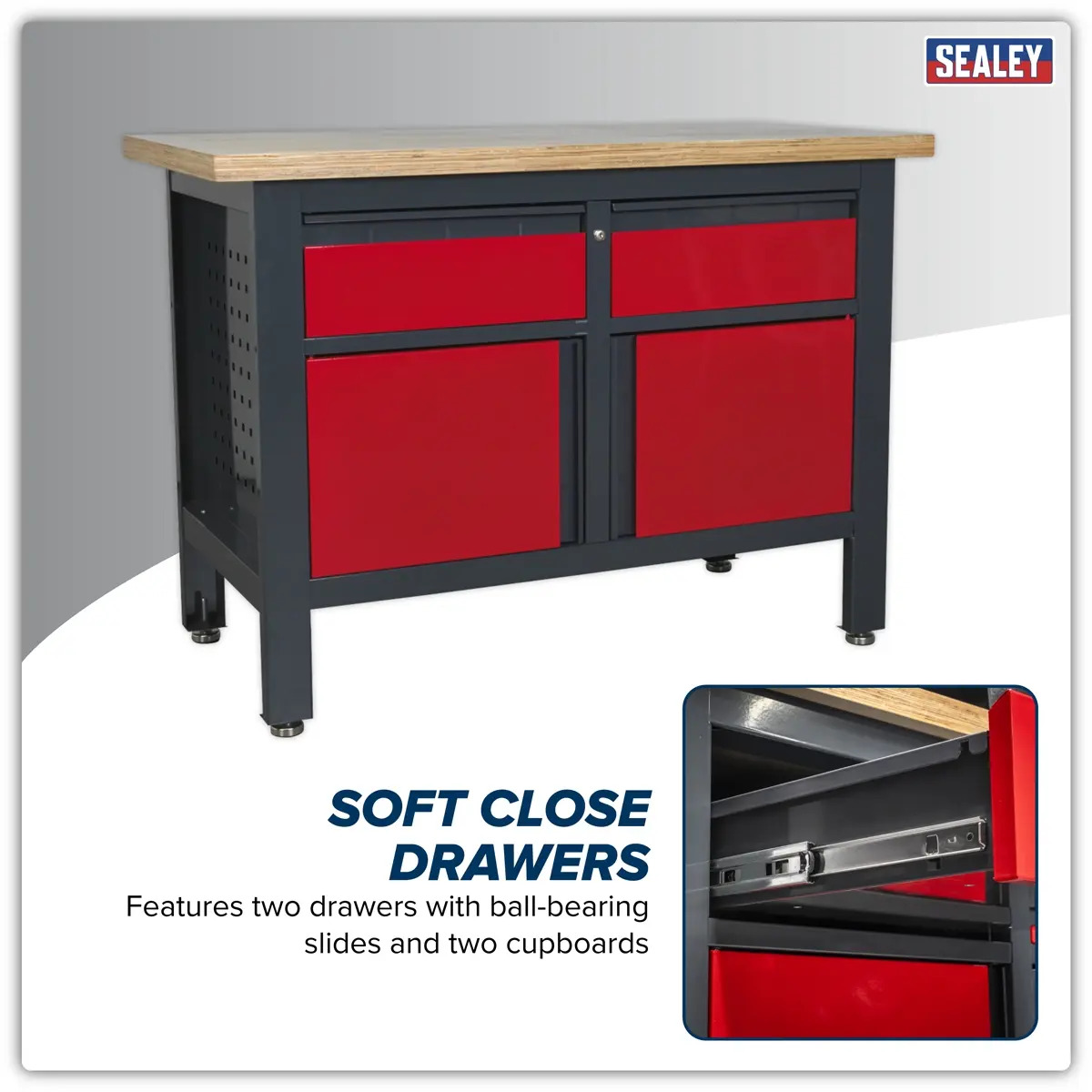 SEALEY

SOFT CLOSE DRAWERS

Features two drawers with ball-bearing slides and two cupboards