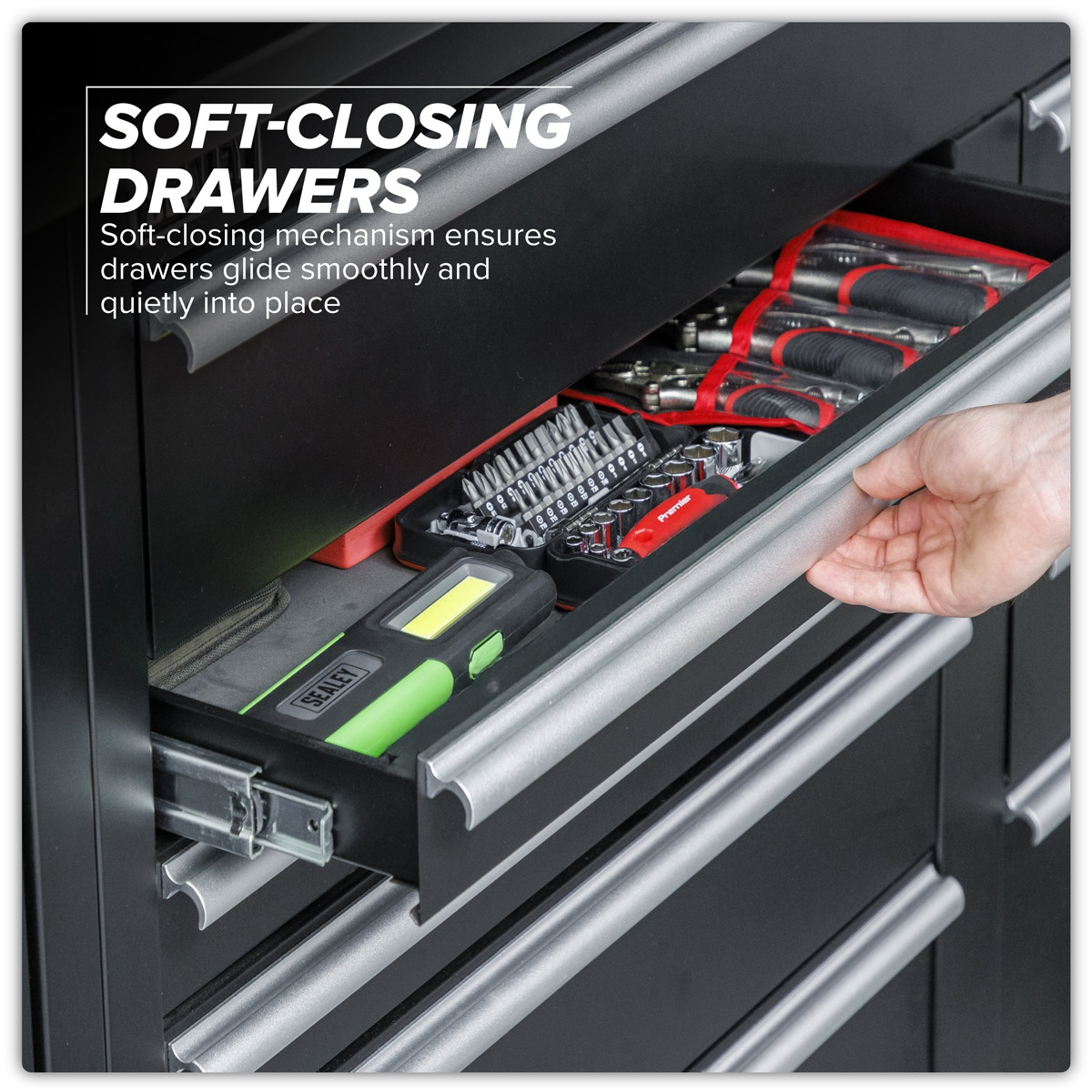 SOFT-CLOSING DRAWERS

Soft-closing mechanism ensures drawers glide smoothly and quietly into place

Premier

SEALEY