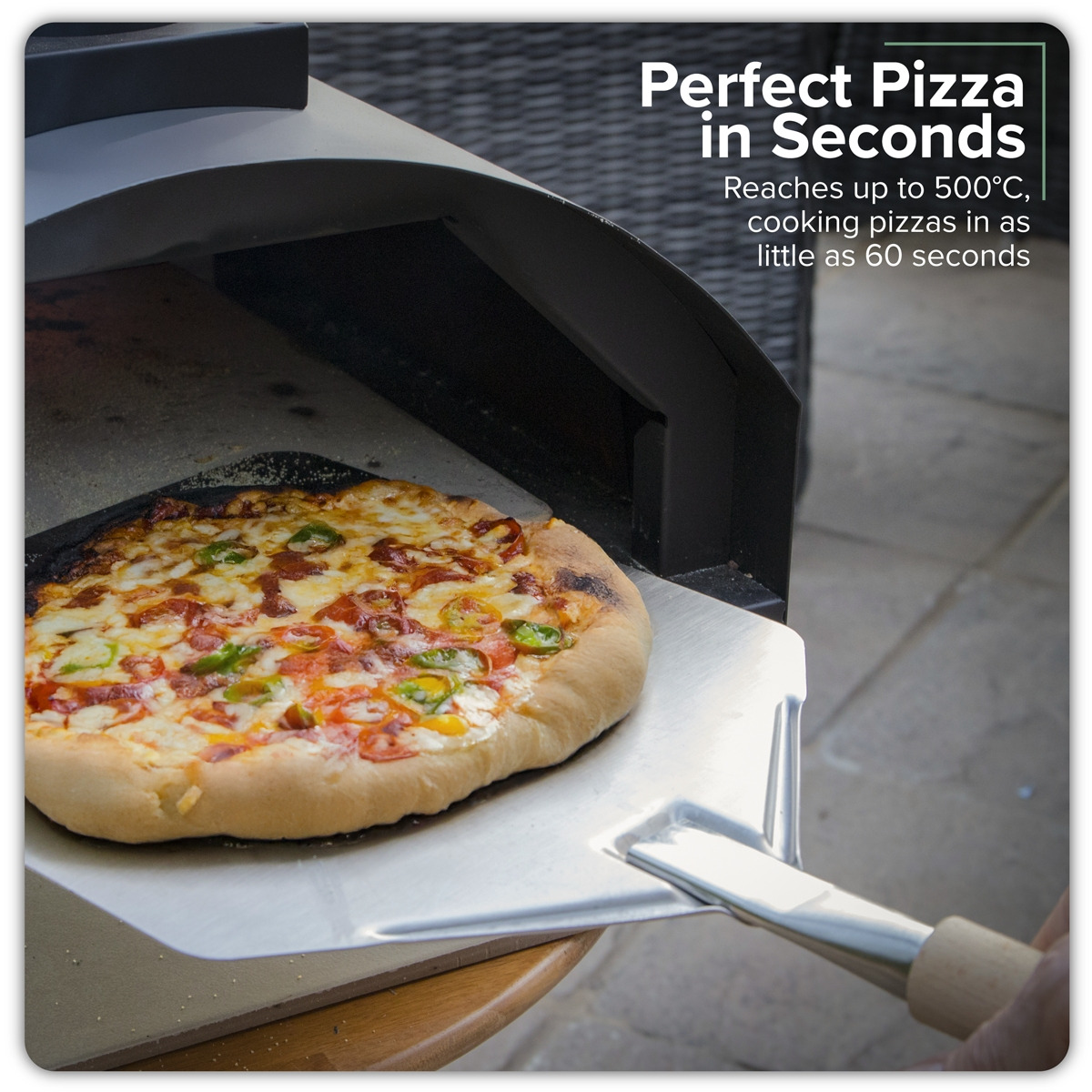 Perfect Pizza in Seconds

Reaches up to 500°C, cooking pizzas in as little as 60 seconds