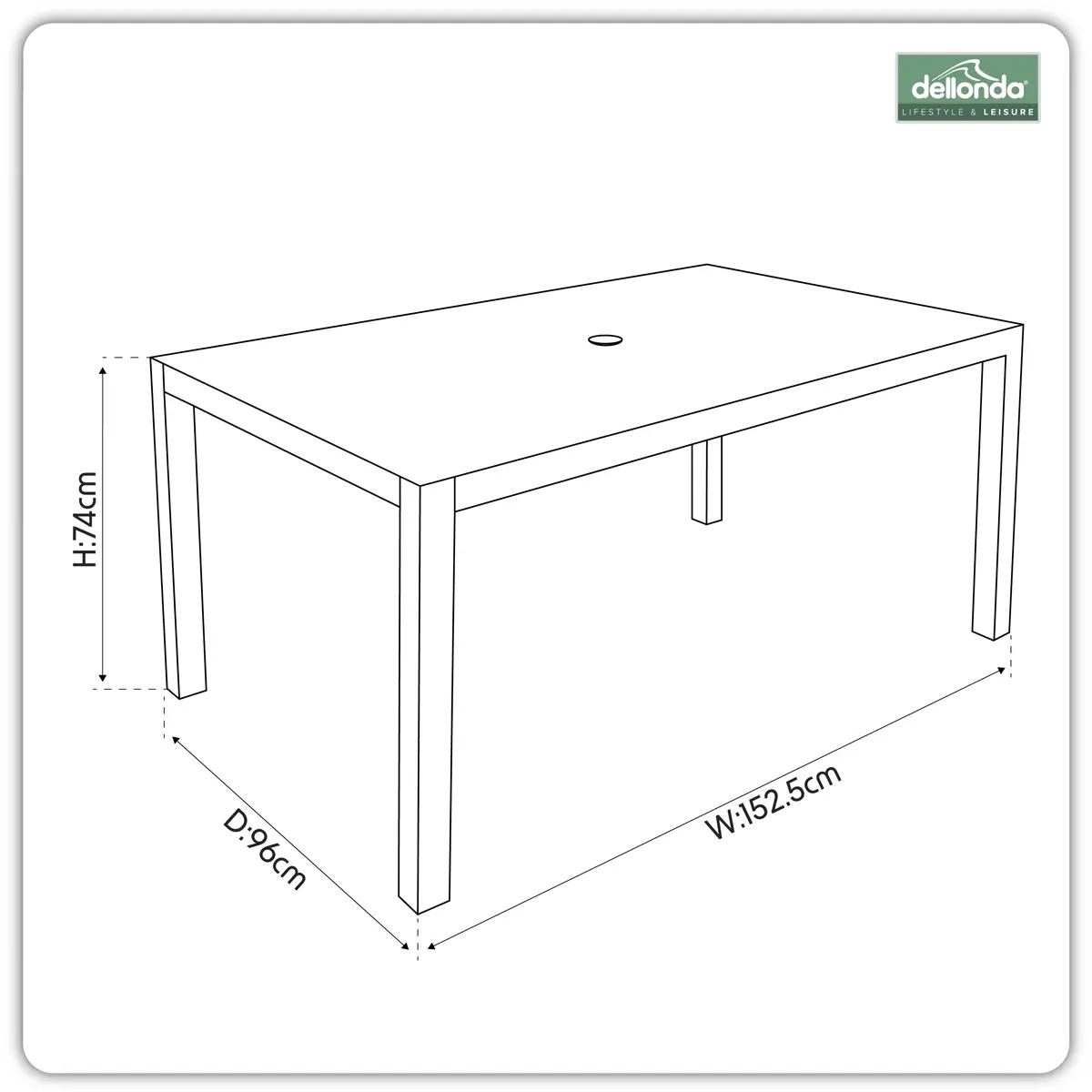 dellonda®
LIFESTYLE & LEISURE

H:74cm

D:96cm

W:152.5cm