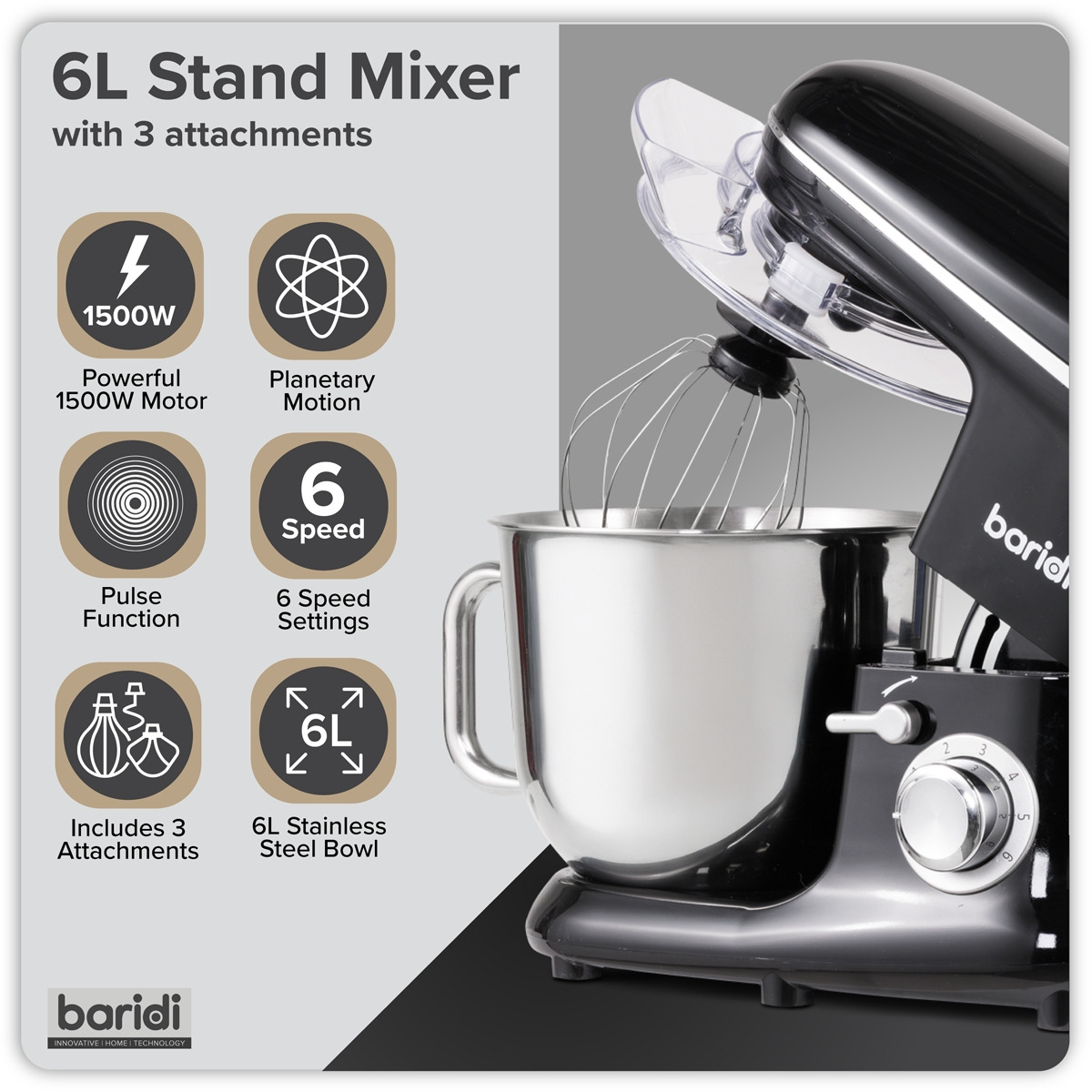 6L Stand Mixer
with 3 attachments

1500W
Powerful 1500W Motor

Planetary Motion

Pulse Function

6 Speed
6 Speed Settings

Includes 3 Attachments

6L
6L Stainless Steel Bowl

baridi

1 2 3 4 5 6

baridi
INNOVATIVE | HOME | TECHNOLOGY