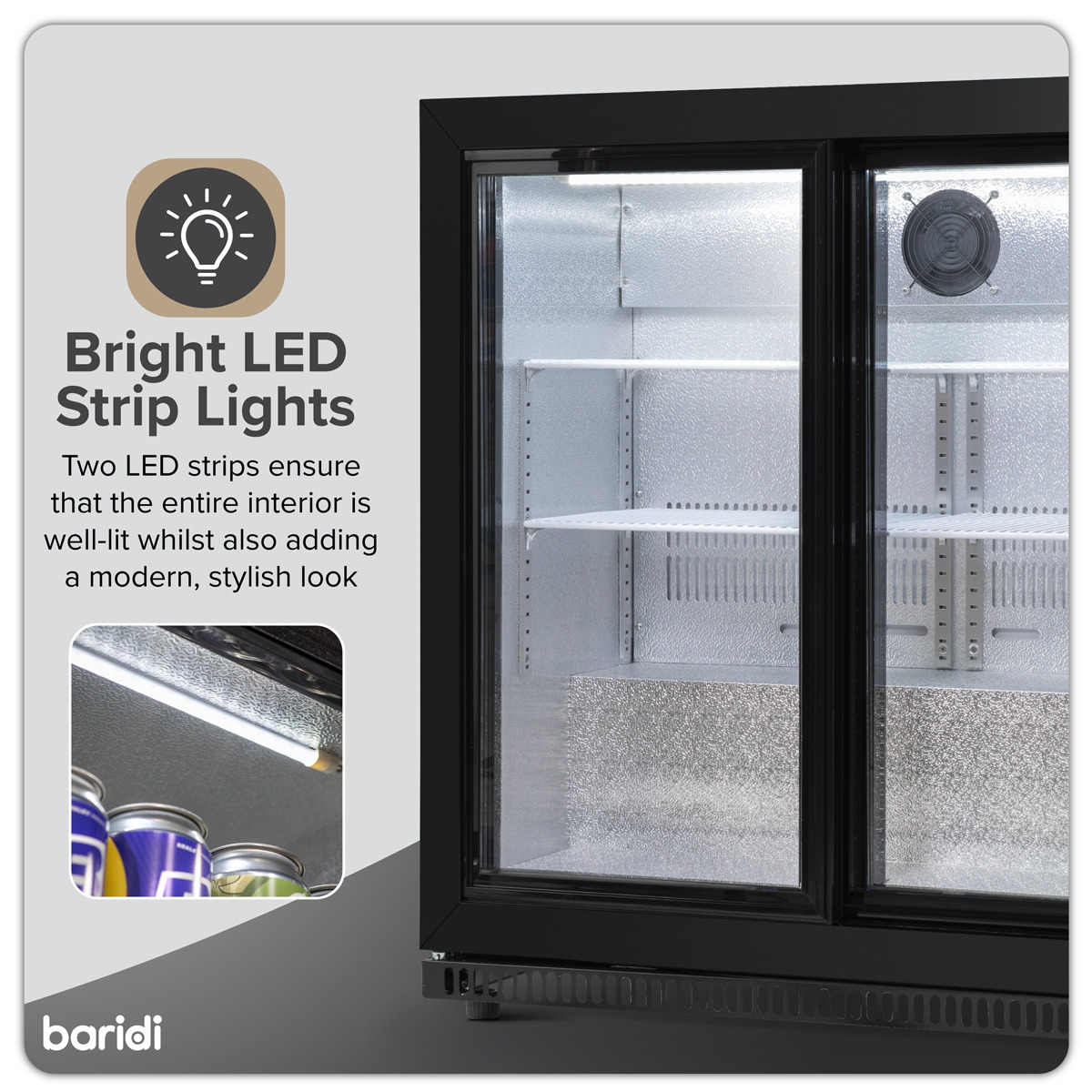 Bright LED Strip Lights

Two LED strips ensure that the entire interior is well-lit whilst also adding a modern, stylish look

baridi