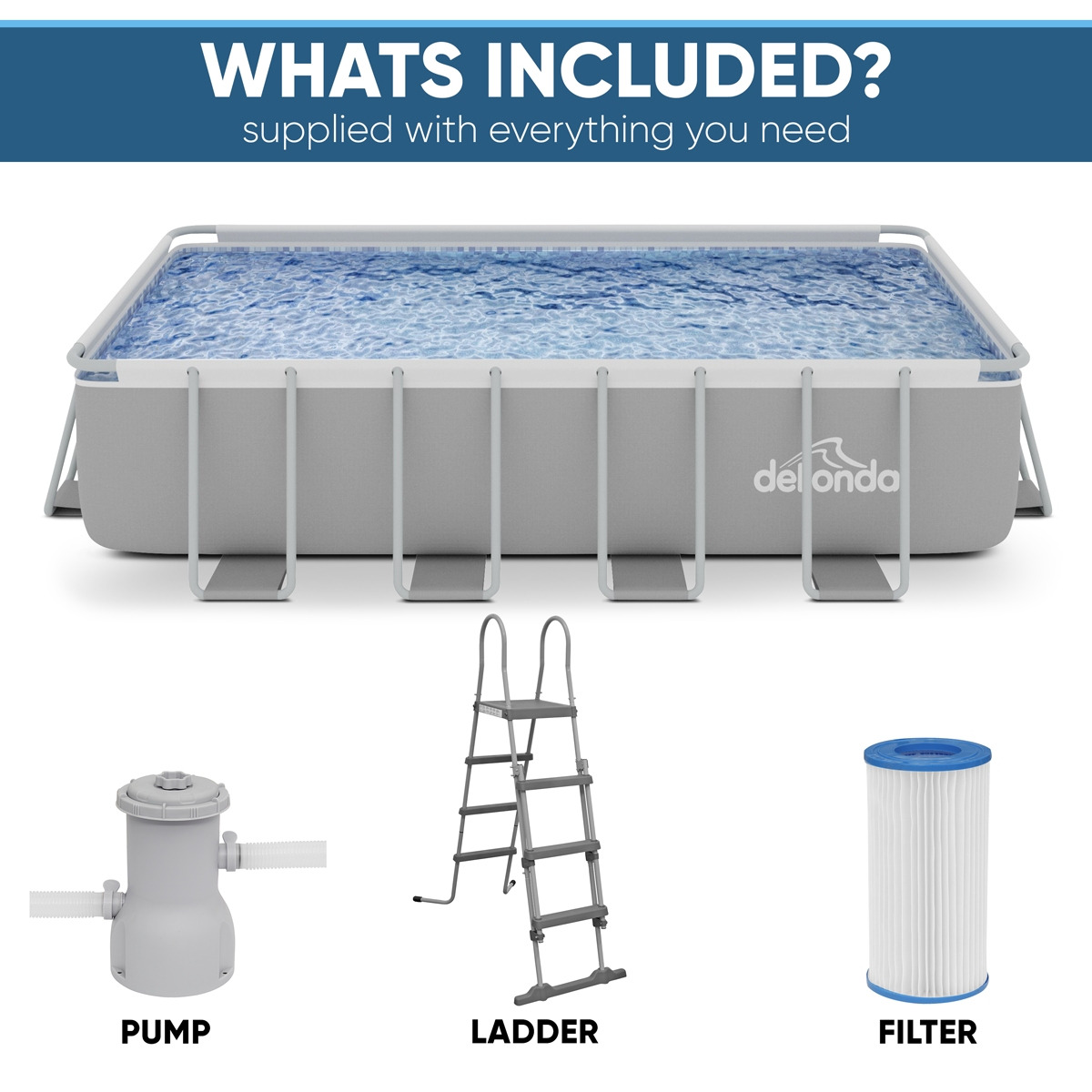 WHATS INCLUDED?
supplied with everything you need

dellonda

PUMP

LADDER

FILTER