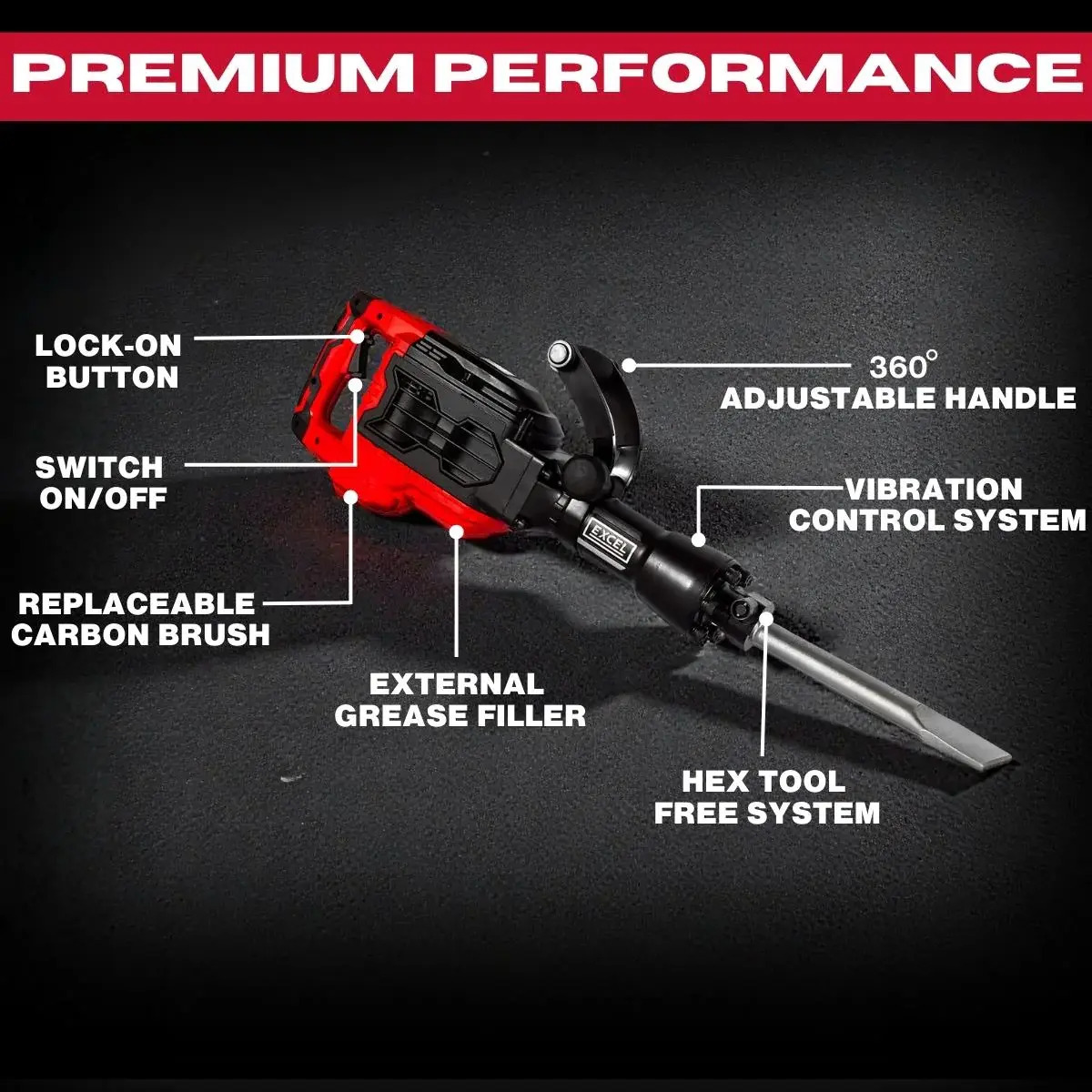 PREMIUM PERFORMANCE

LOCK-ON BUTTON

SWITCH ON/OFF

REPLACEABLE CARBON BRUSH

EXTERNAL GREASE FILLER

360° ADJUSTABLE HANDLE

VIBRATION CONTROL SYSTEM

EXCEL

HEX TOOL FREE SYSTEM