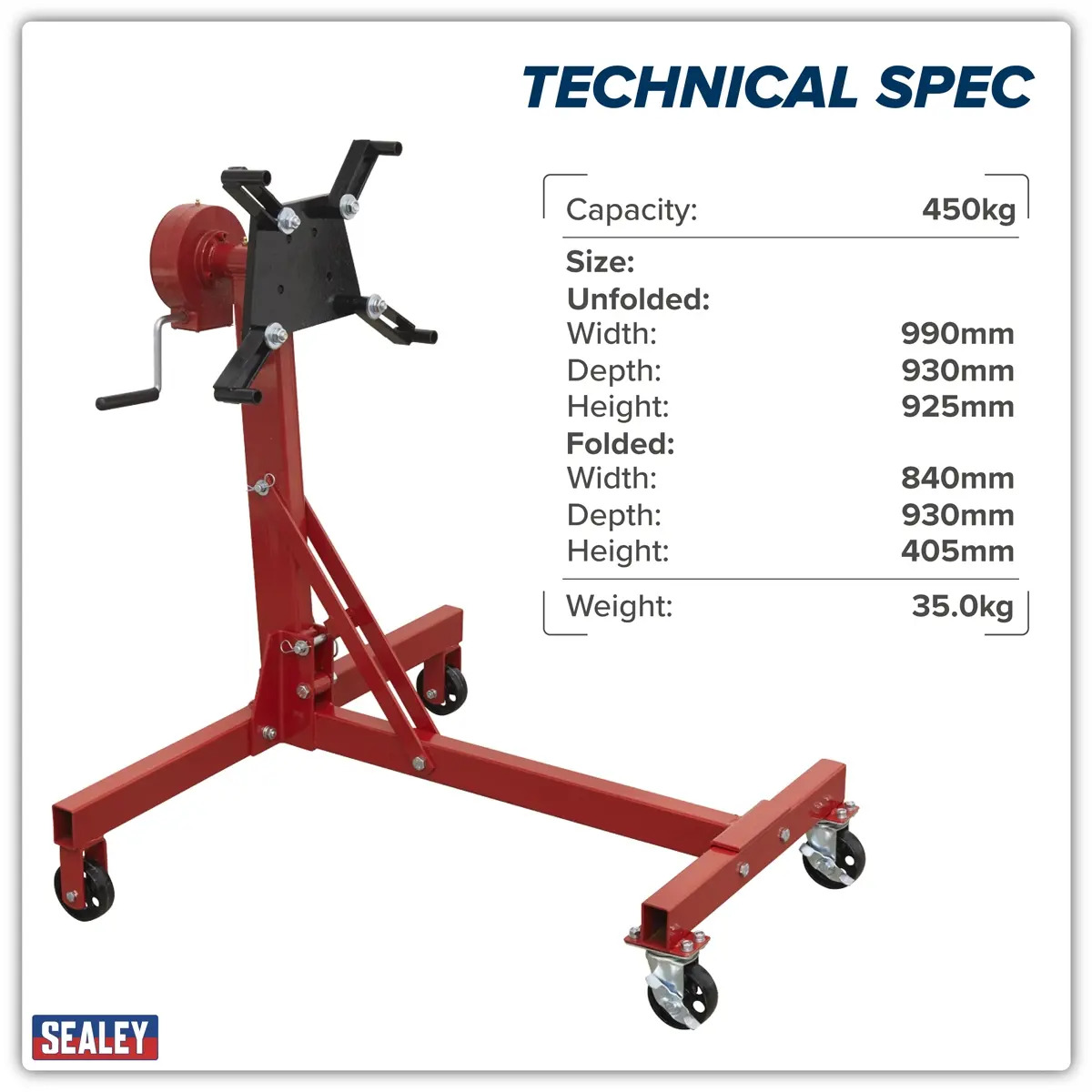 TECHNICAL SPEC

Capacity: 450kg

Size:
Unfolded:
Width: 990mm
Depth: 930mm
Height: 925mm
Folded:
Width: 840mm
Depth: 930mm
Height: 405mm

Weight: 35.0kg

SEALEY