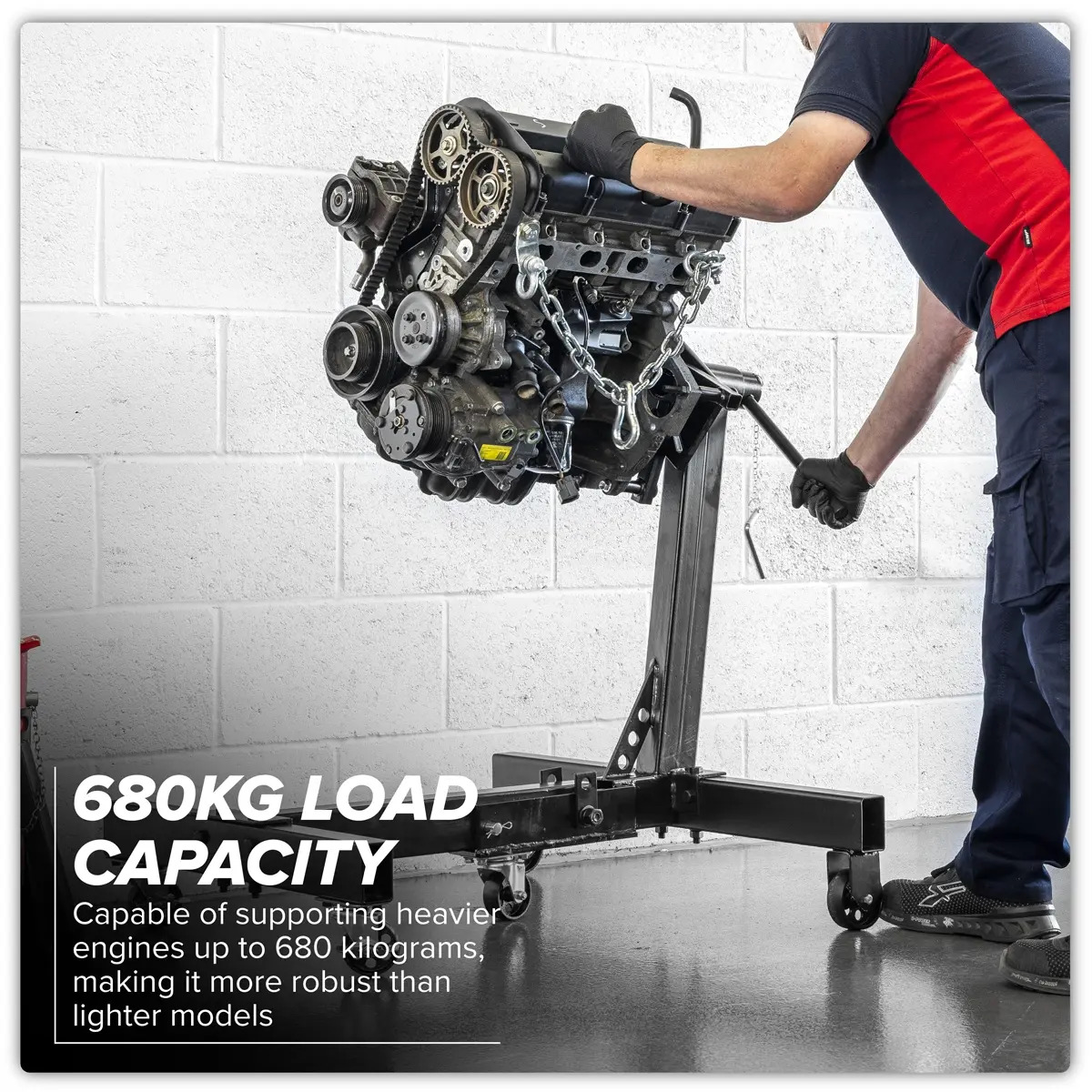 680KG LOAD CAPACITY

Capable of supporting heavier engines up to 680 kilograms, making it more robust than lighter models