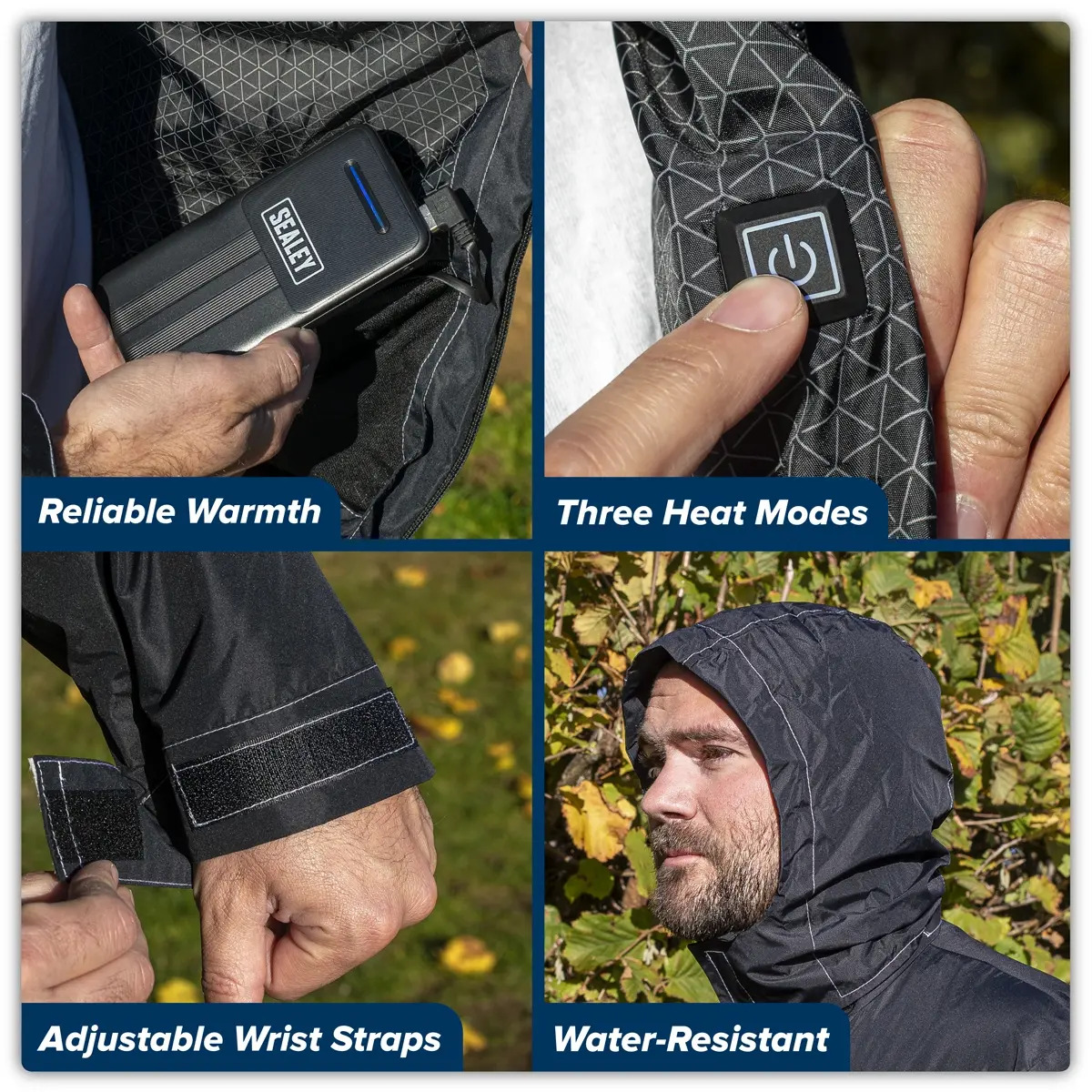 SEALEY

Reliable Warmth

Three Heat Modes

Adjustable Wrist Straps

Water-Resistant