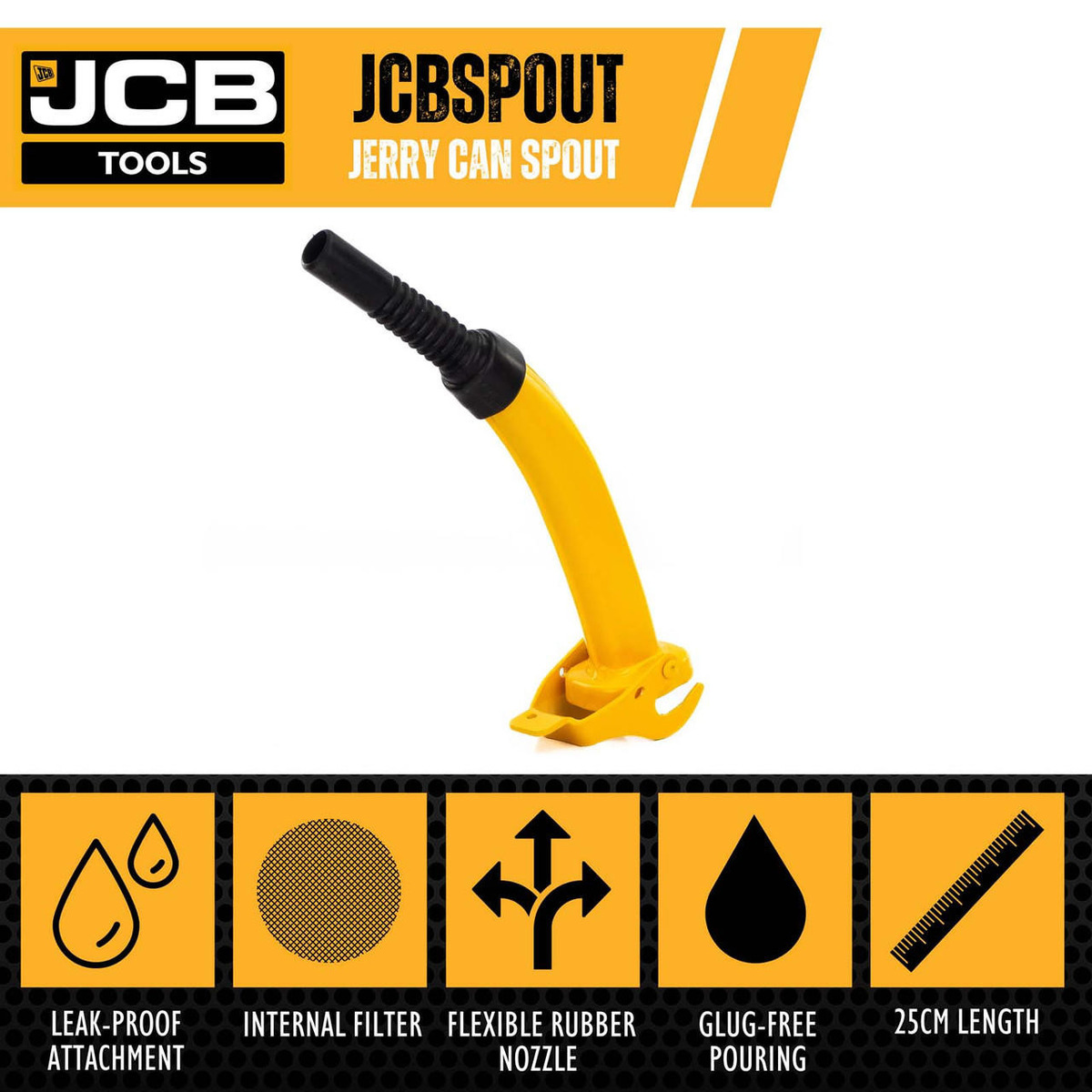 JCB
JCB
TOOLS

JCBSPOUT
JERRY CAN SPOUT

LEAK-PROOF ATTACHMENT

INTERNAL FILTER

FLEXIBLE RUBBER NOZZLE

GLUG-FREE POURING

25CM LENGTH