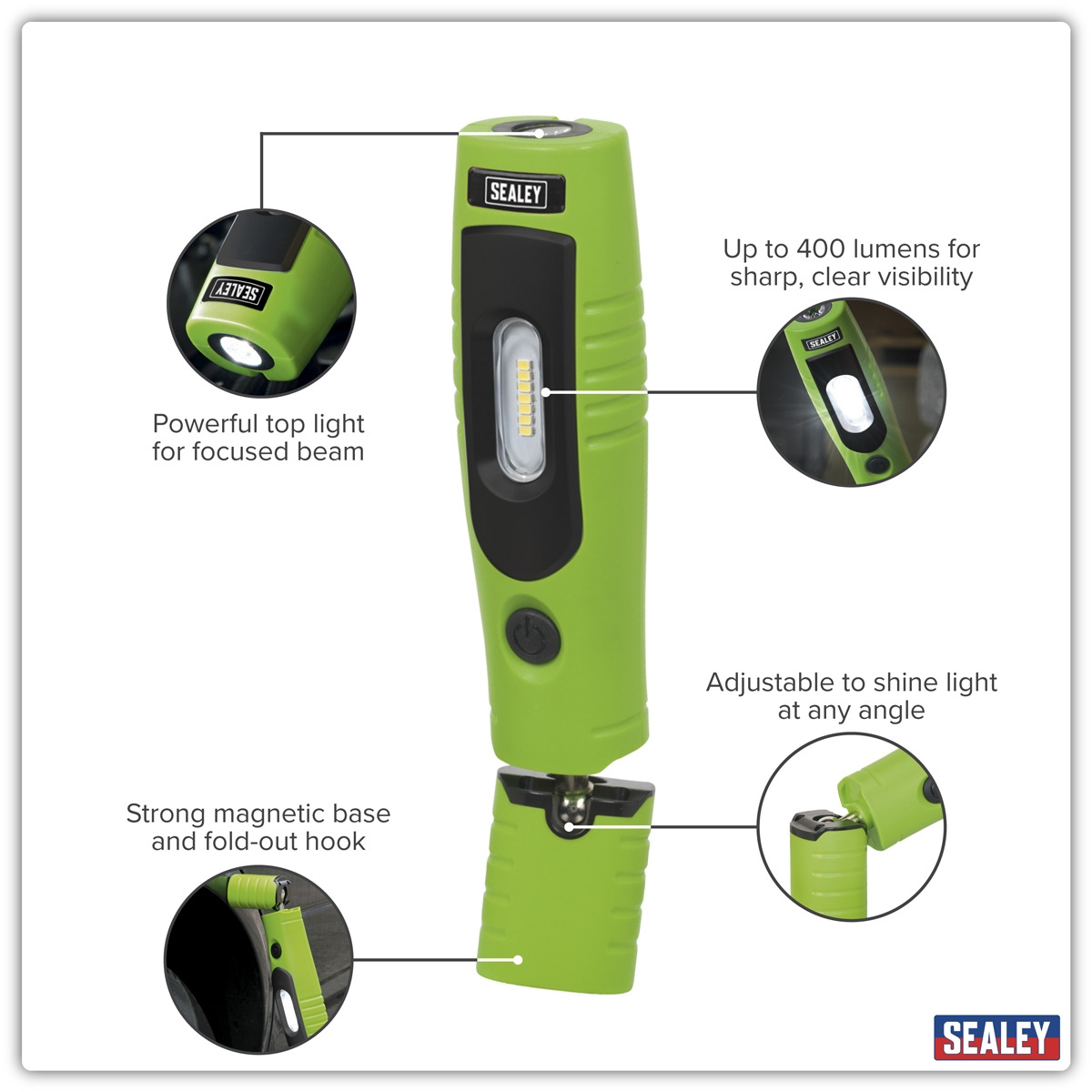 SEALEY

SEALEY

Powerful top light for focused beam

Up to 400 lumens for sharp, clear visibility

SEALEY

Adjustable to shine light at any angle

Strong magnetic base and fold-out hook

SEALEY