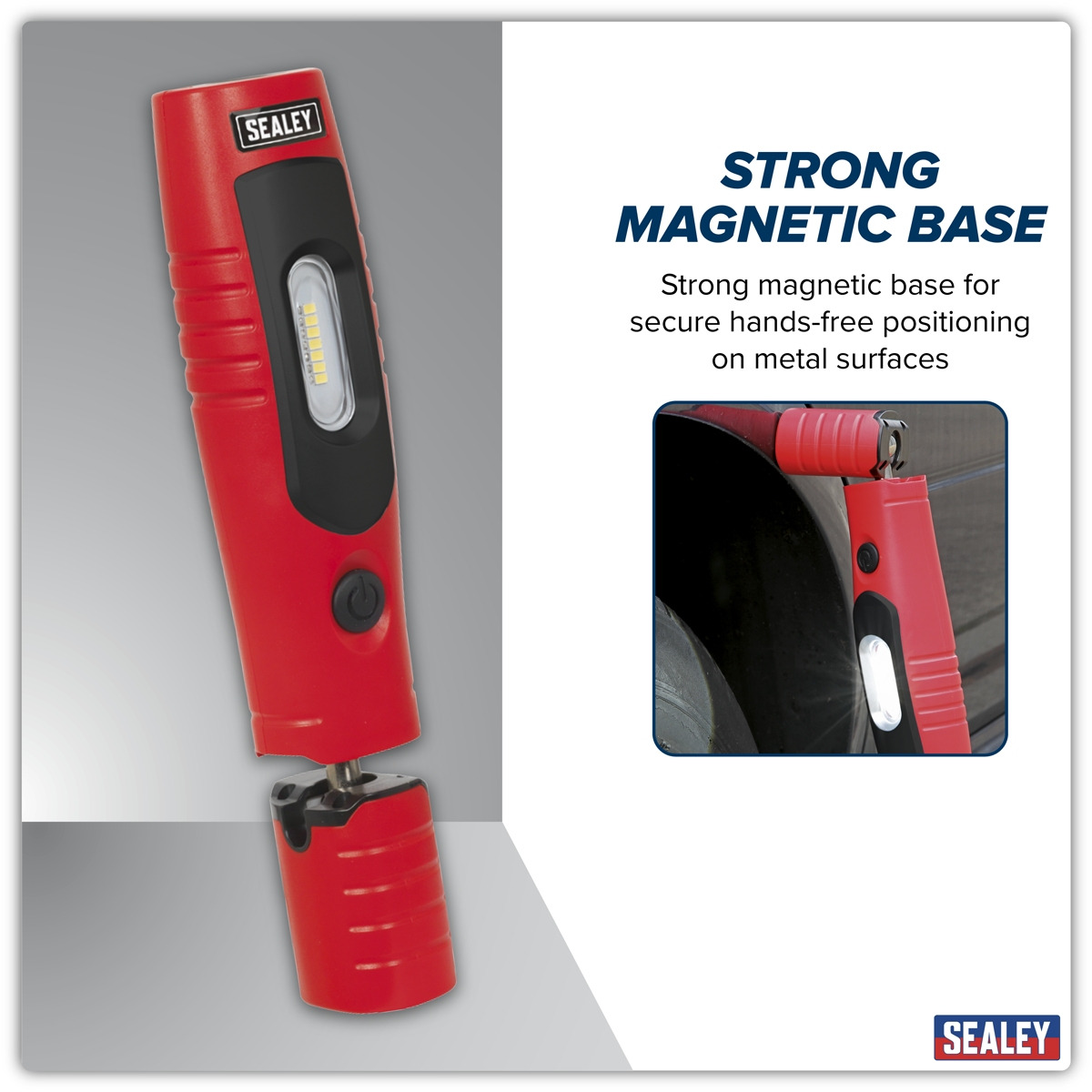 SEALEY

STRONG MAGNETIC BASE

Strong magnetic base for secure hands-free positioning on metal surfaces

SEALEY