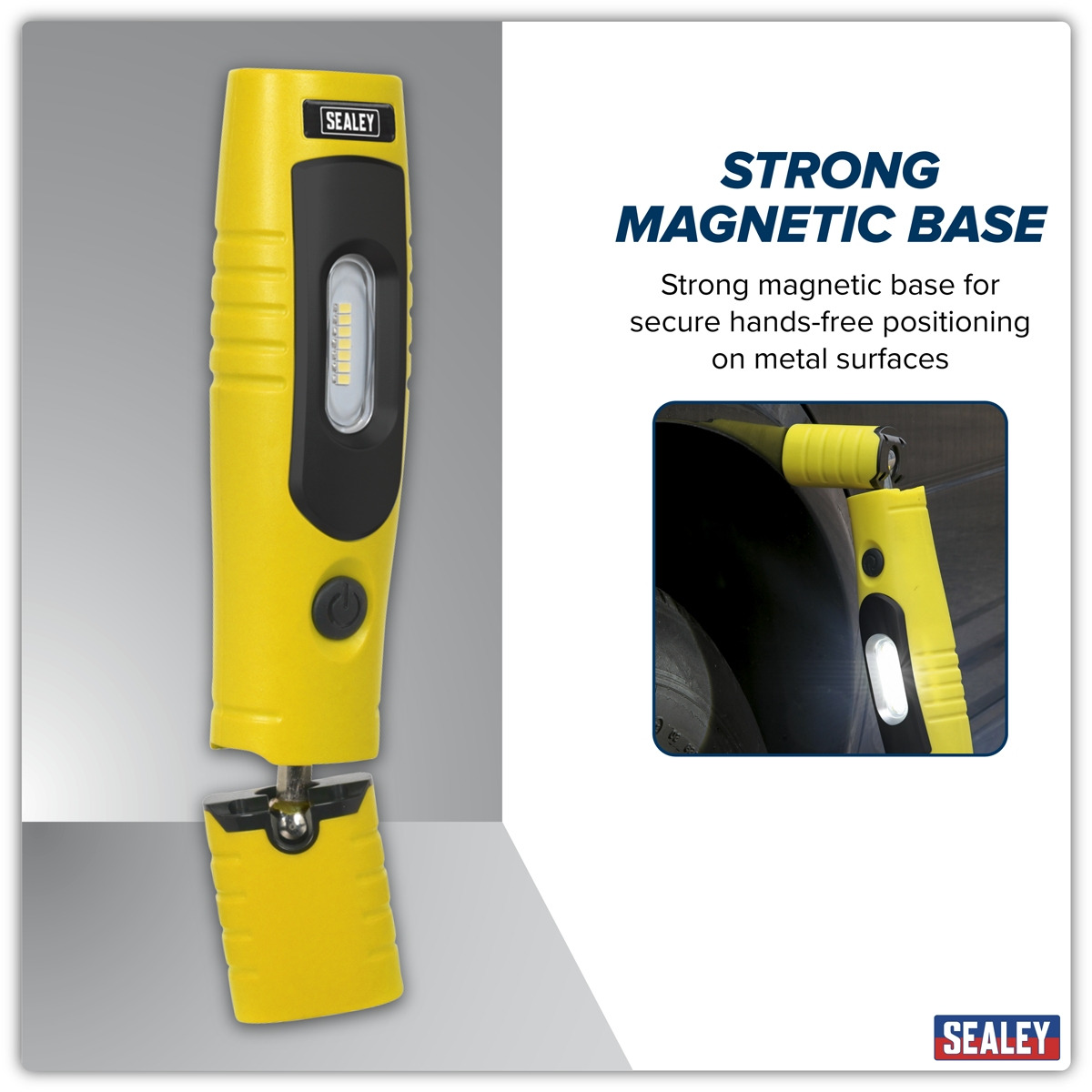 SEALEY

STRONG MAGNETIC BASE

Strong magnetic base for secure hands-free positioning on metal surfaces

SEALEY