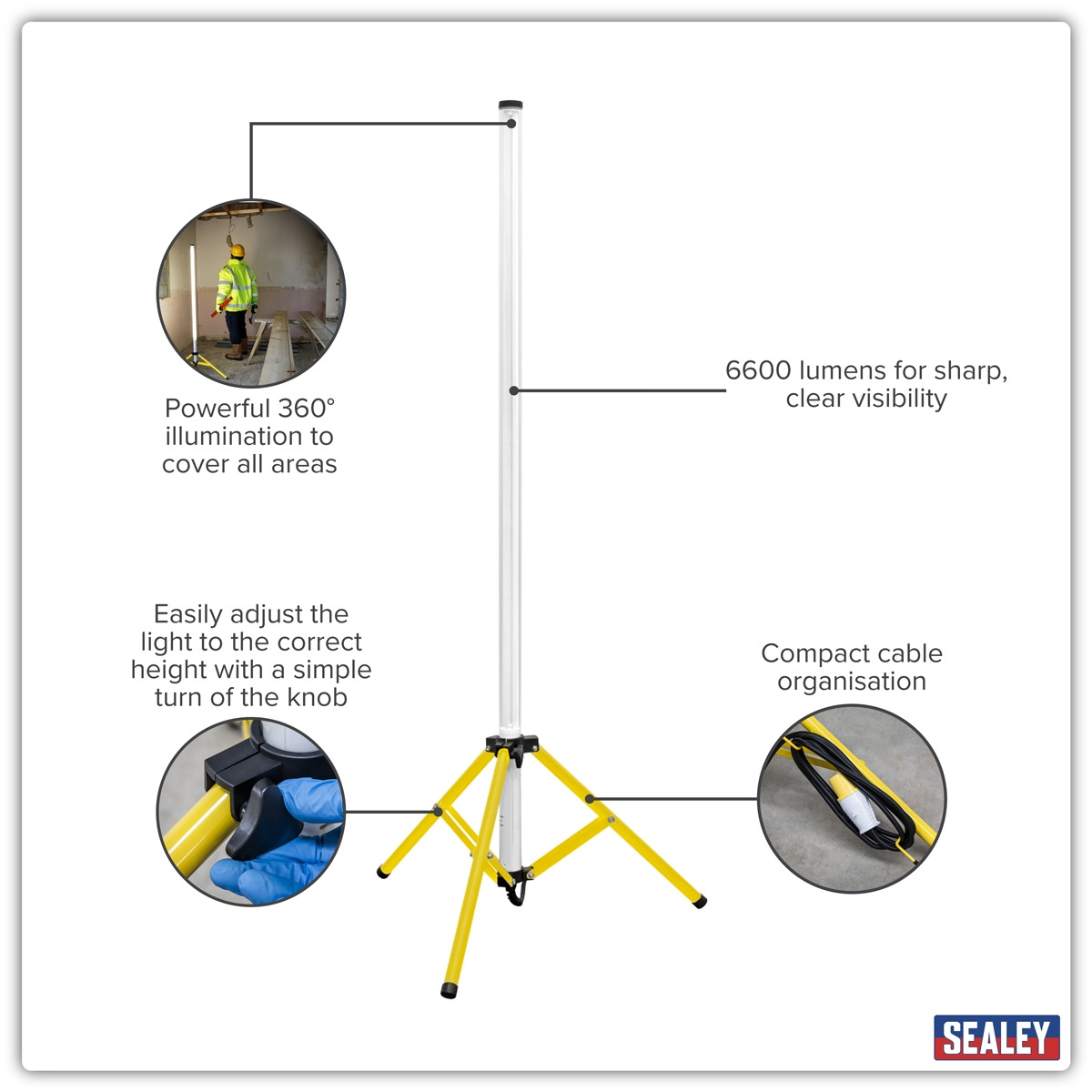 Powerful 360° illumination to cover all areas

6600 lumens for sharp, clear visibility

Easily adjust the light to the correct height with a simple turn of the knob

Compact cable organisation

SEALEY