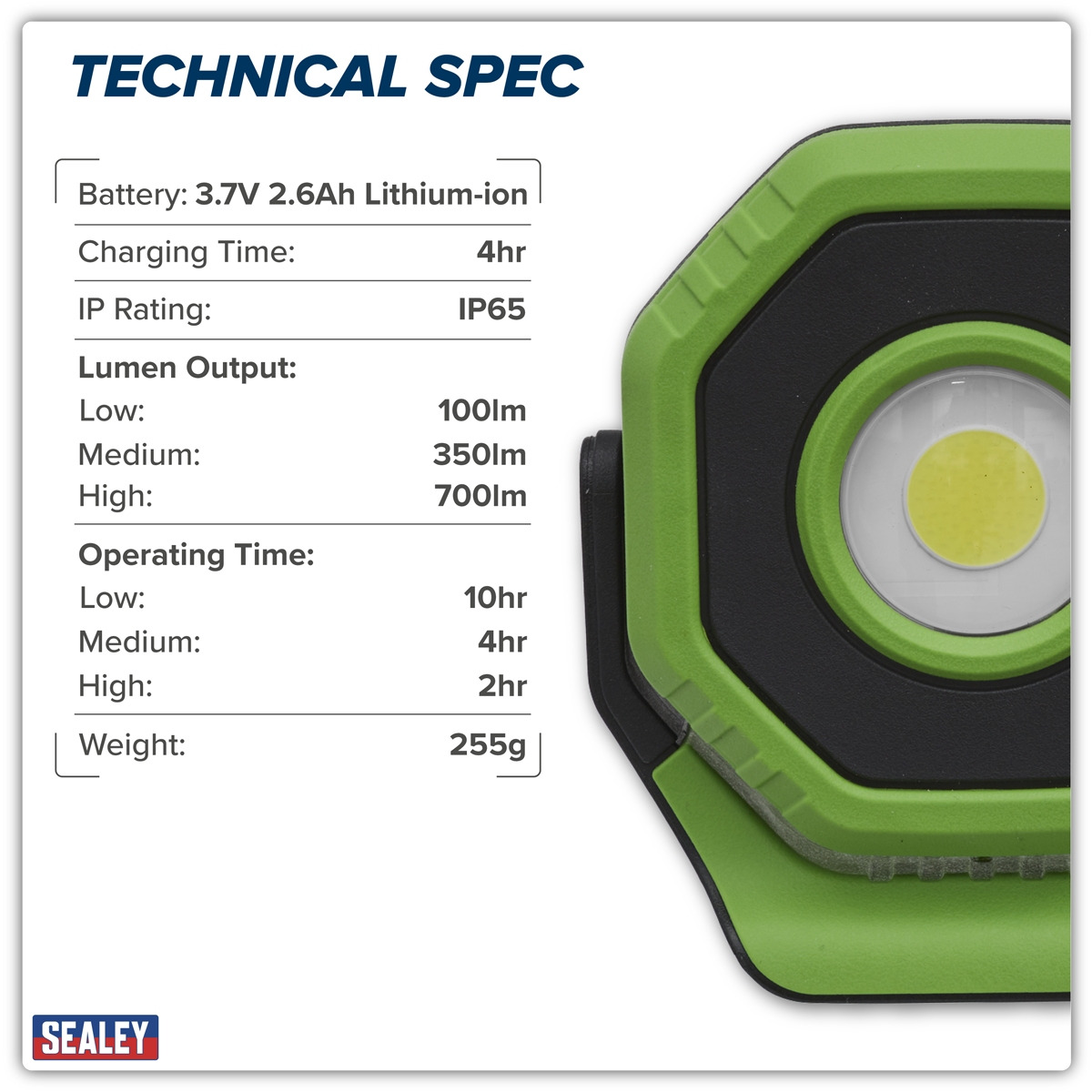 TECHNICAL SPEC

Battery: 3.7V 2.6Ah Lithium-ion

Charging Time: 4hr

IP Rating: IP65

Lumen Output:
Low: 100lm
Medium: 350lm
High: 700lm

Operating Time:
Low: 10hr
Medium: 4hr
High: 2hr

Weight: 255g

SEALEY