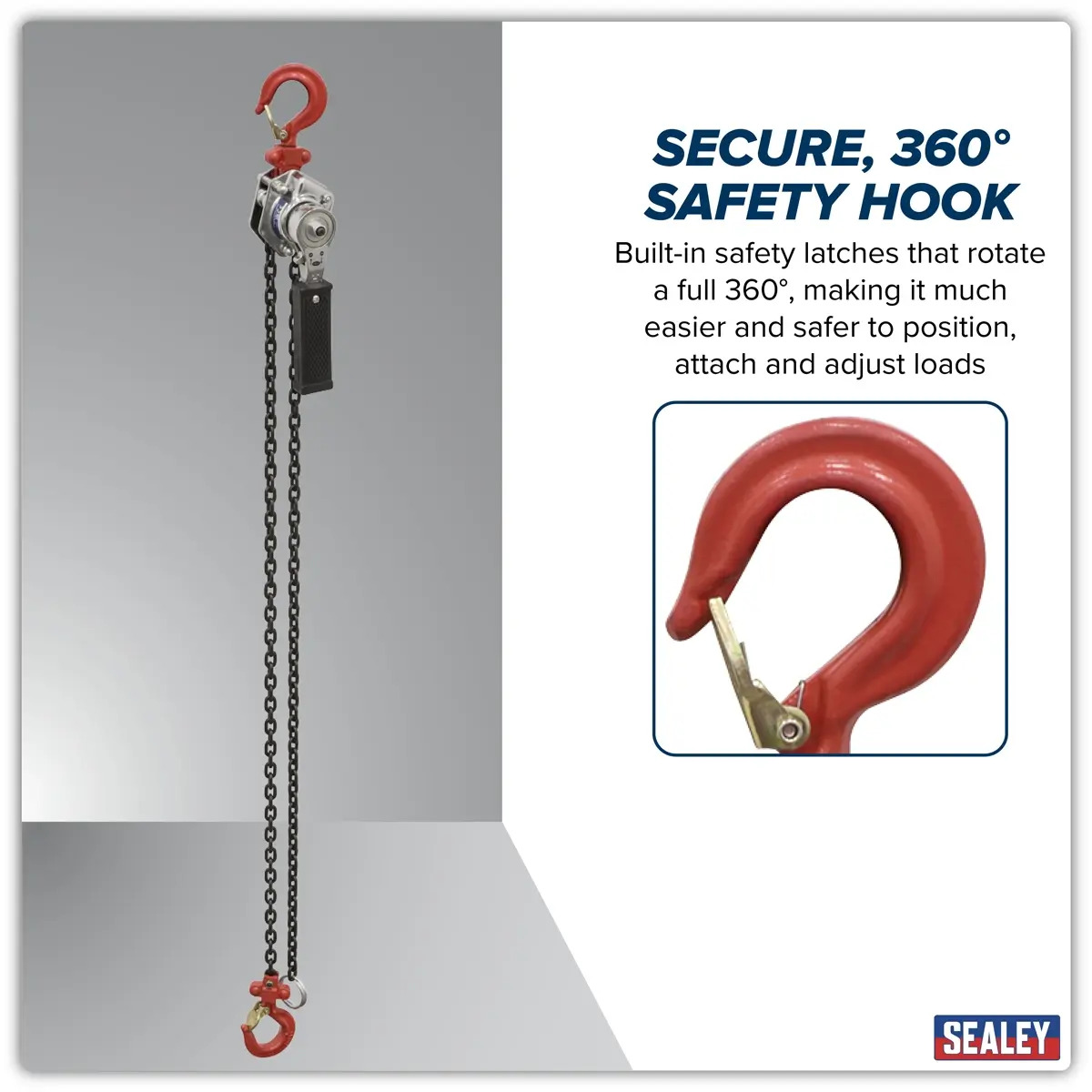 SECURE, 360° SAFETY HOOK

Built-in safety latches that rotate a full 360°, making it much easier and safer to position, attach and adjust loads

SEALEY