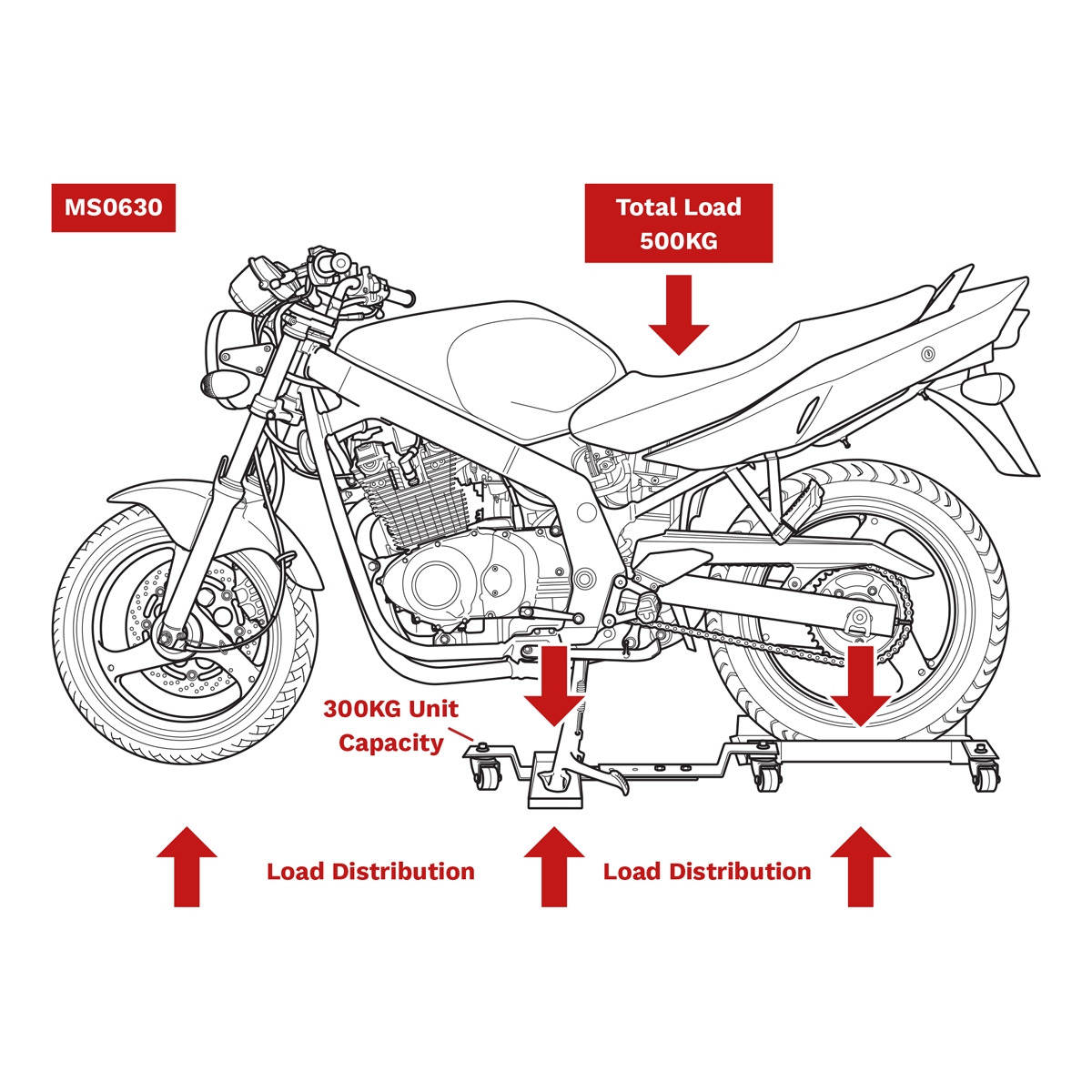 MS0630

Total Load
500KG

300KG Unit
Capacity

Load Distribution

Load Distribution