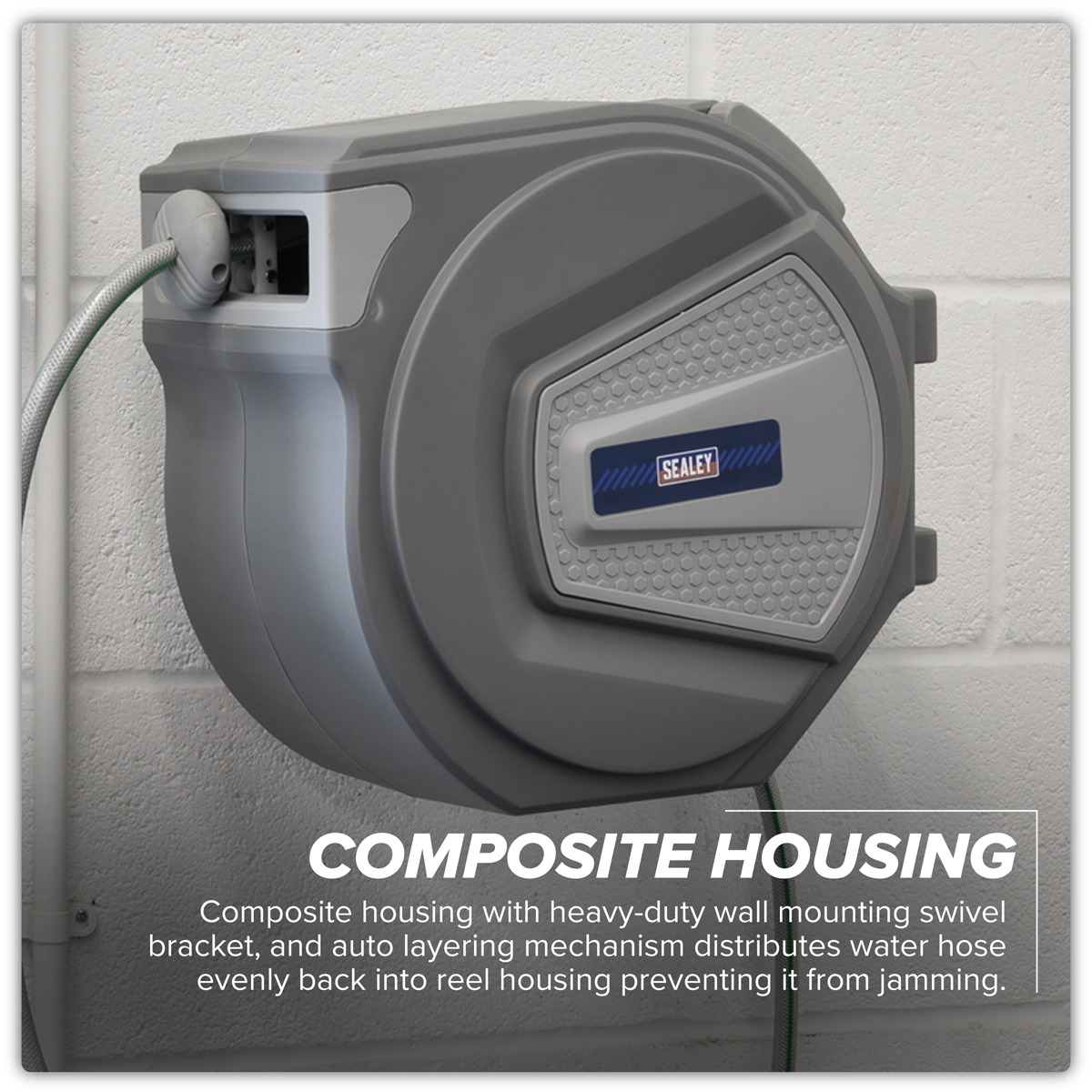 SEALEY

COMPOSITE HOUSING

Composite housing with heavy-duty wall mounting swivel bracket, and auto layering mechanism distributes water hose evenly back into reel housing preventing it from jamming.