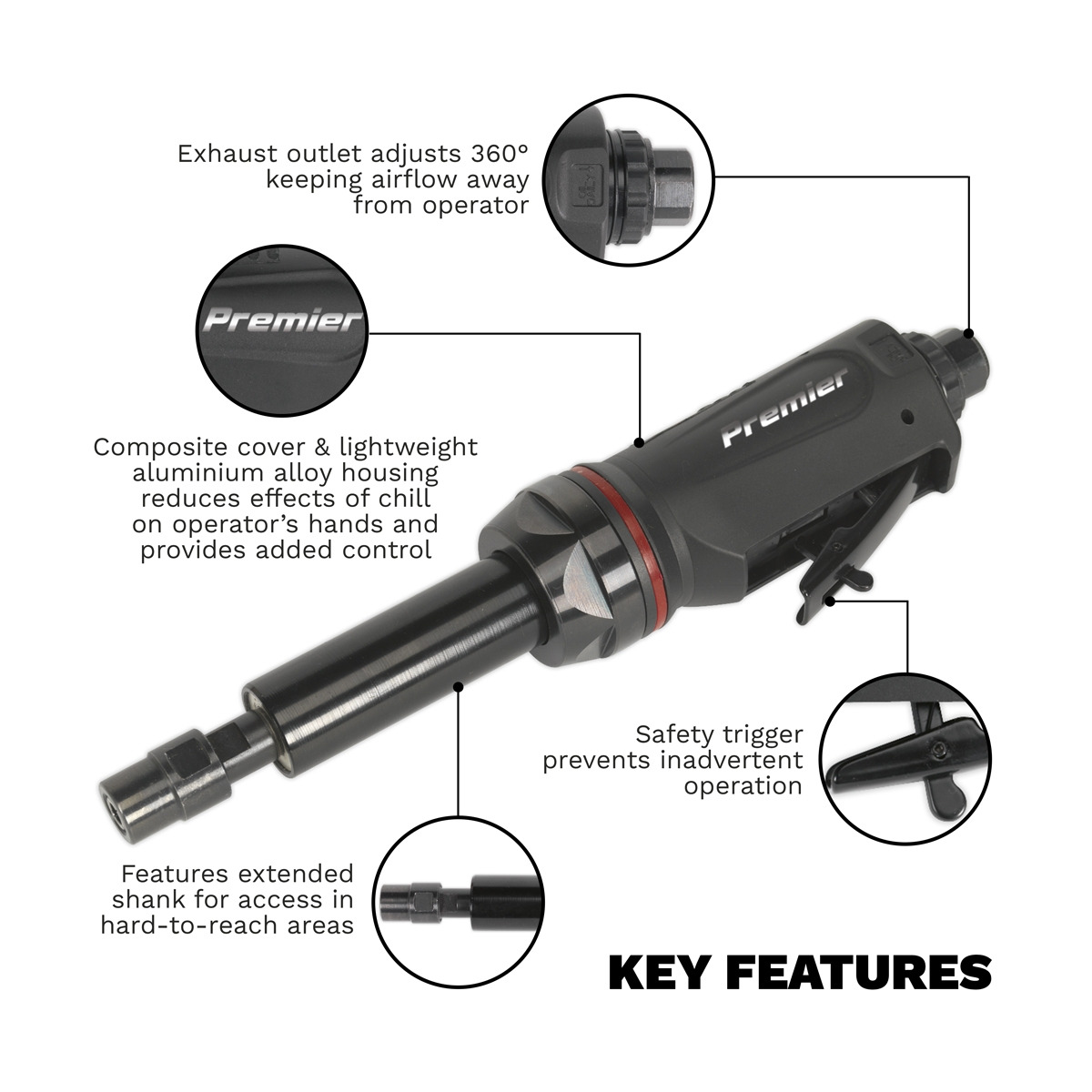 Exhaust outlet adjusts 360° keeping airflow away from operator

Premier

Premier

Composite cover & lightweight aluminium alloy housing reduces effects of chill on operator's hands and provides added control

Safety trigger prevents inadvertent operation

Features extended shank for access in hard-to-reach areas

KEY FEATURES