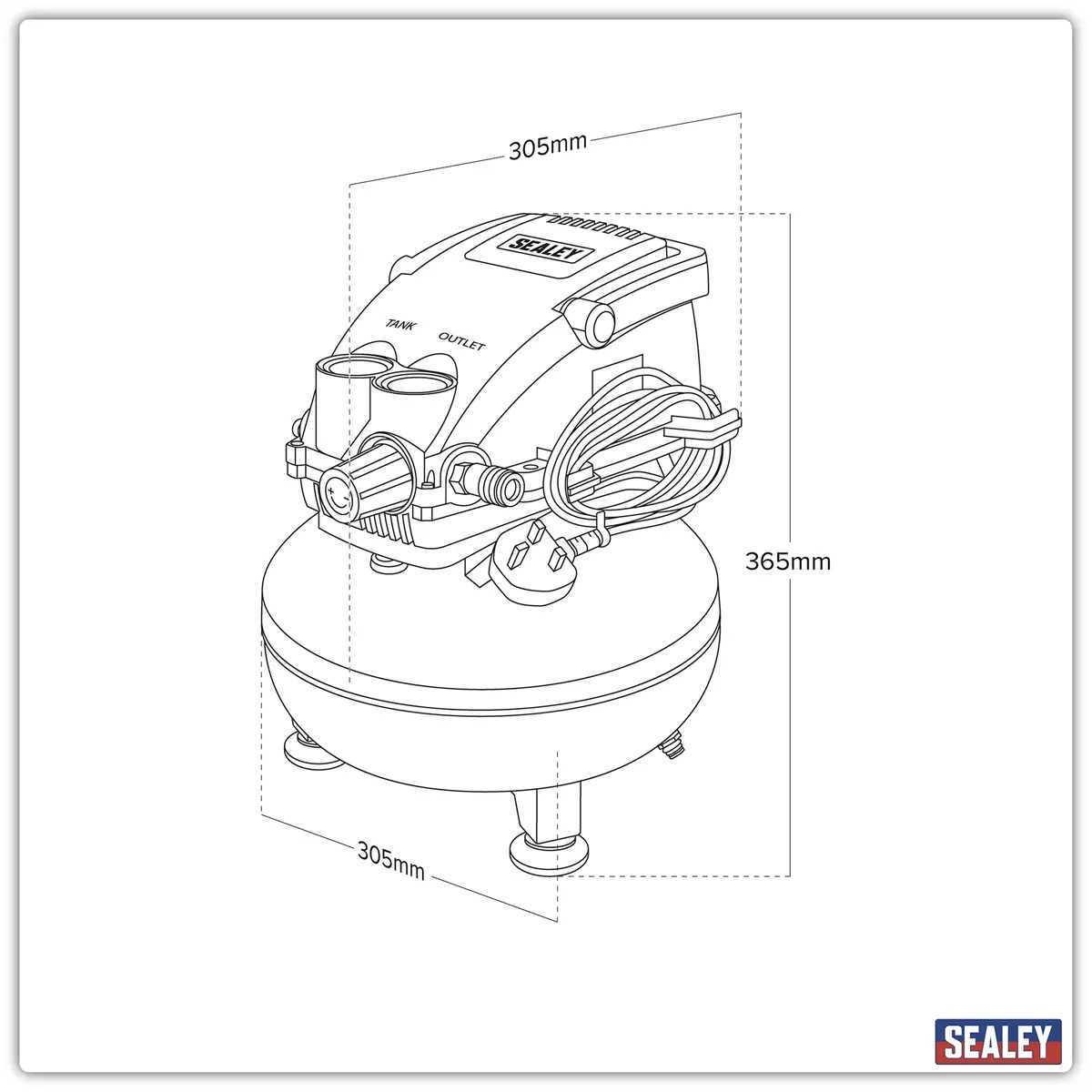 305mm

SEALEY

TANK

OUTLET

365mm

305mm

SEALEY