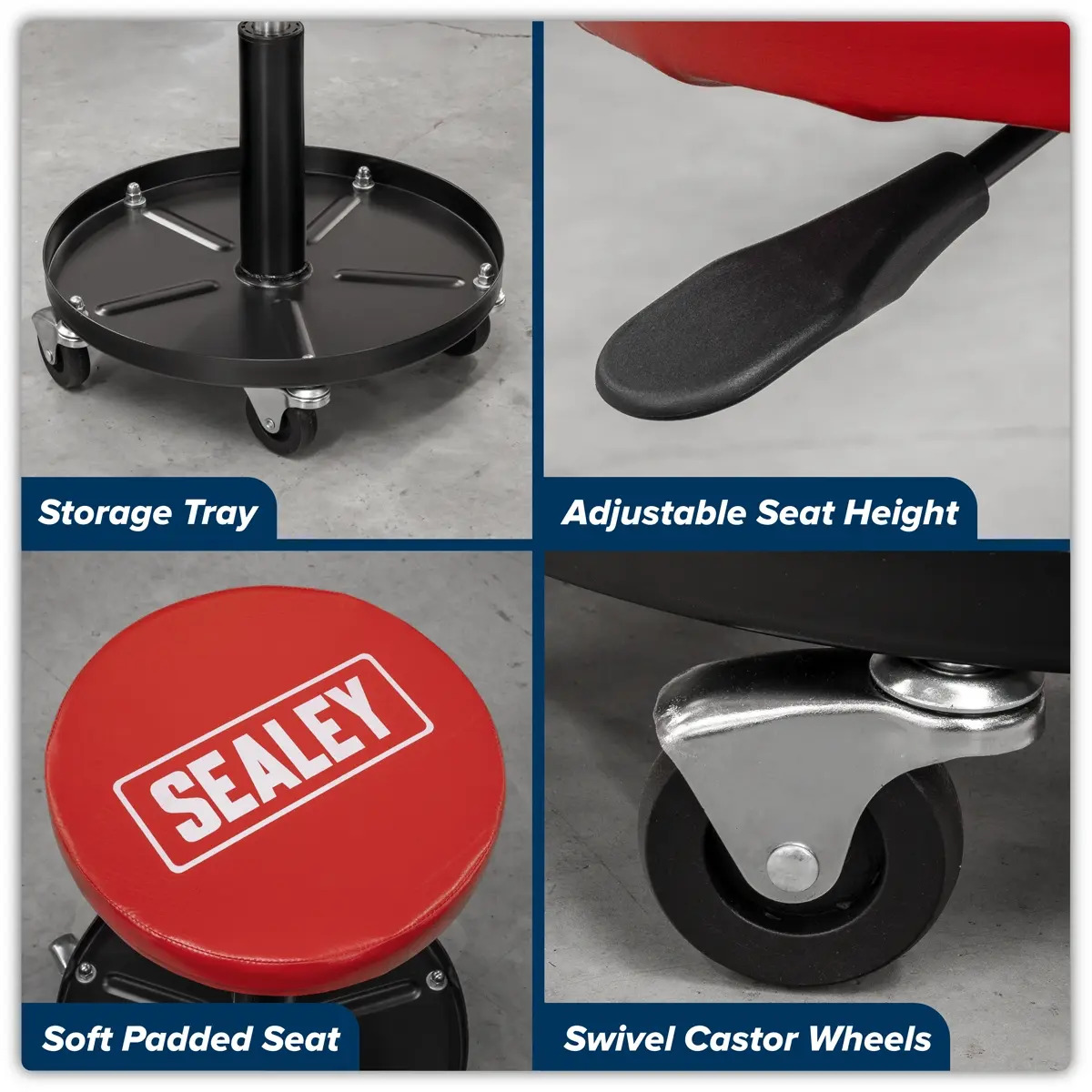 Storage Tray

Adjustable Seat Height

SEALEY

Soft Padded Seat

Swivel Castor Wheels