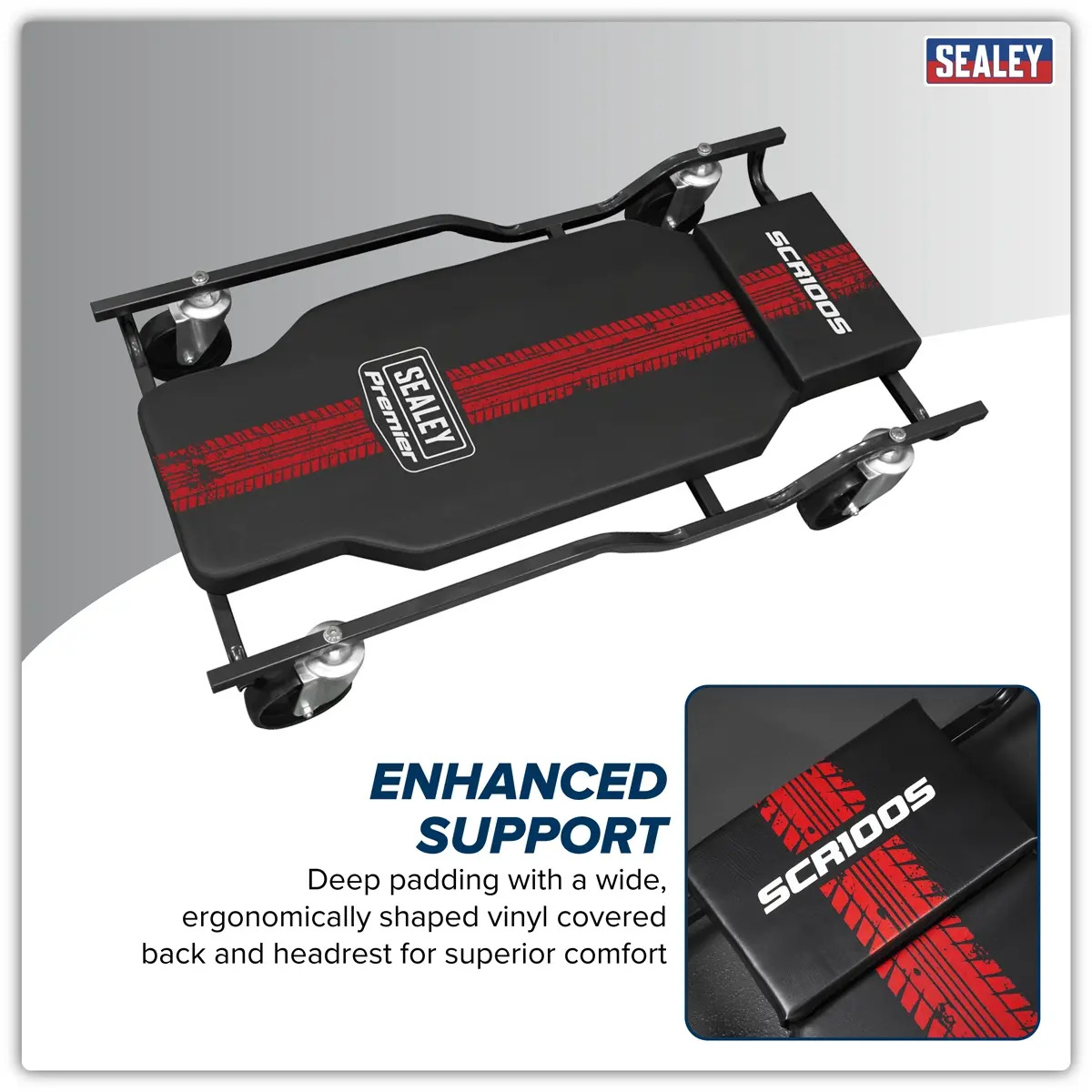 SEALEY

SCR100S

SEALEY Premier

ENHANCED SUPPORT

Deep padding with a wide, ergonomically shaped vinyl covered back and headrest for superior comfort

SCR100S