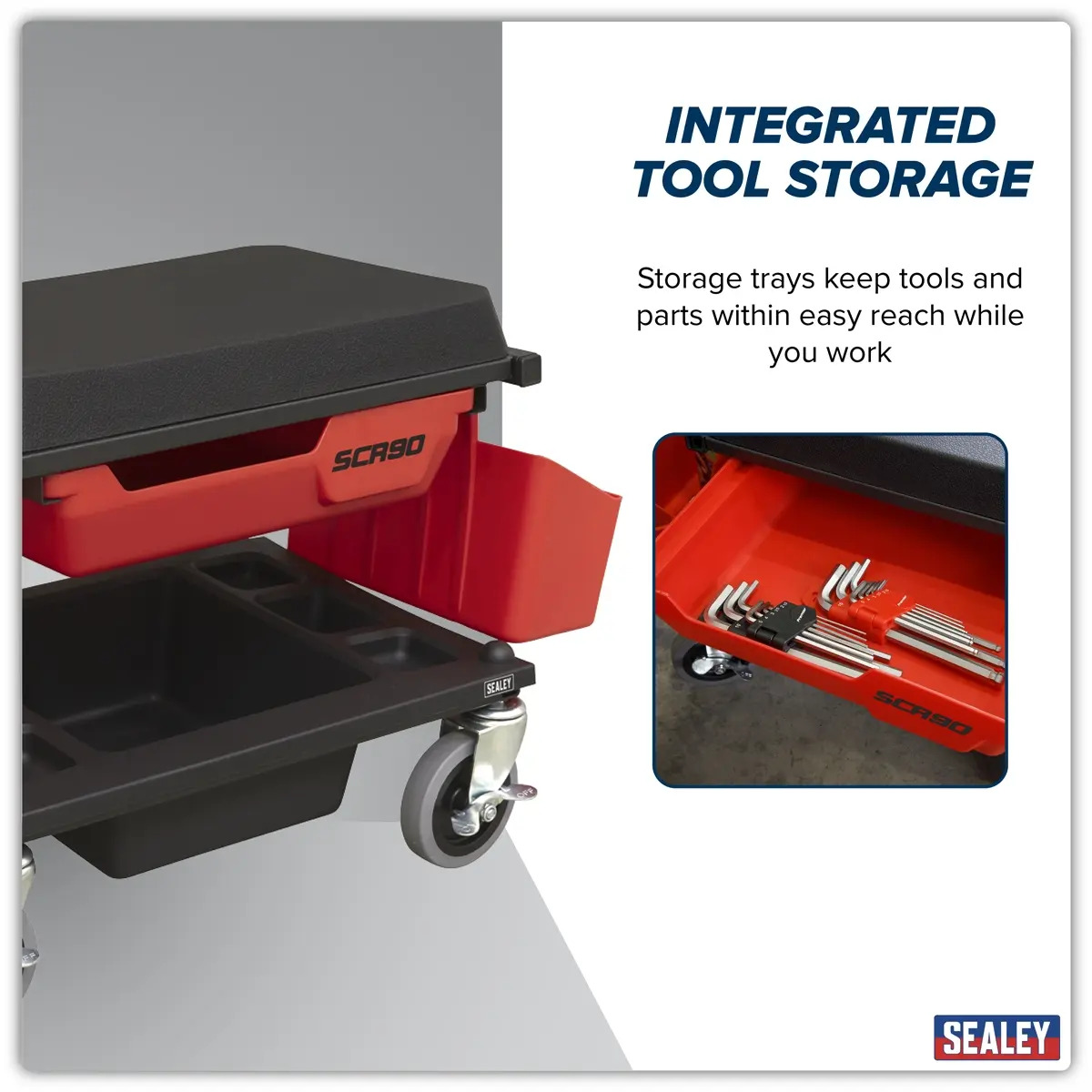 INTEGRATED TOOL STORAGE

Storage trays keep tools and parts within easy reach while you work

SCR90

SEALEY

OFF

SCR90

SEALEY