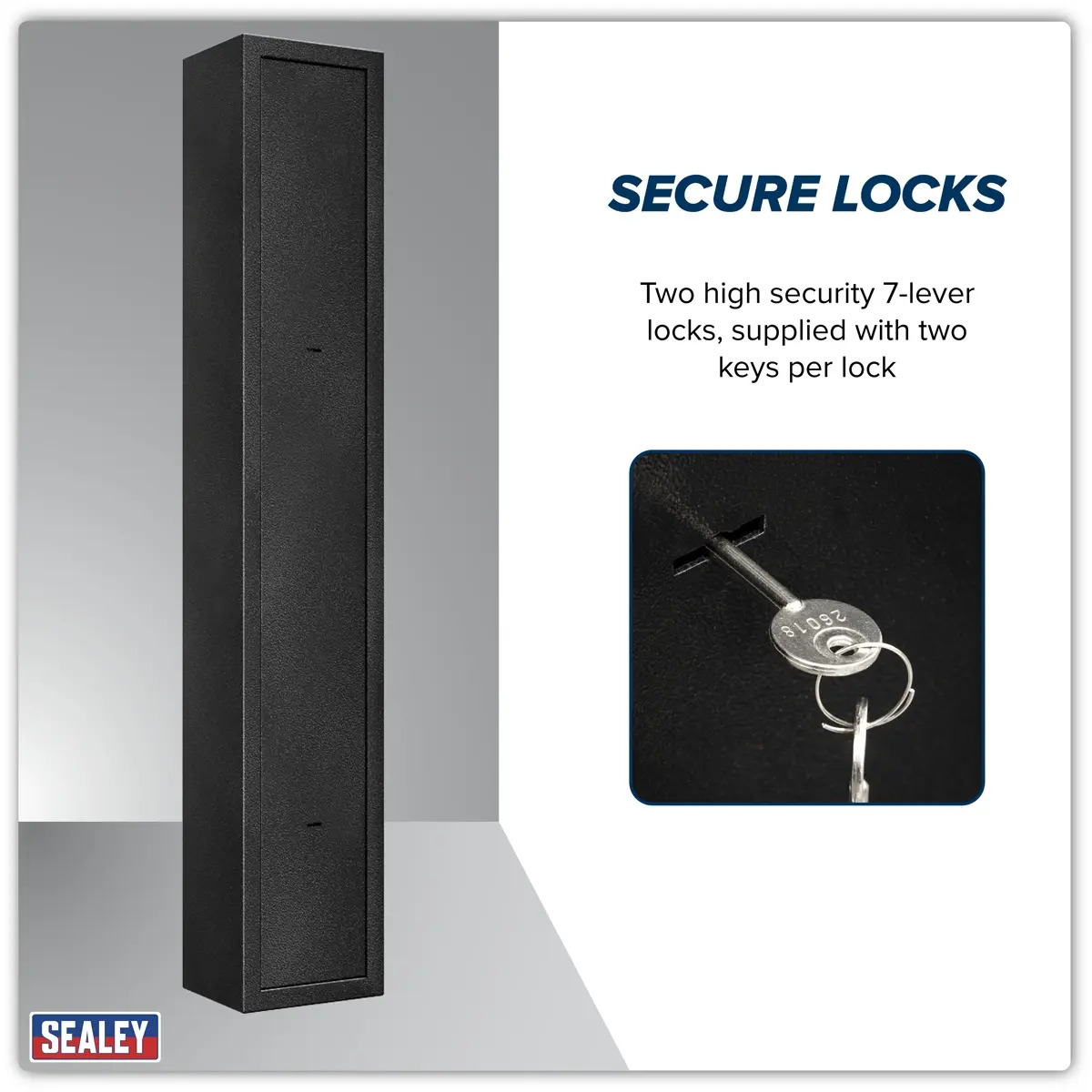 SECURE LOCKS

Two high security 7-lever locks, supplied with two keys per lock

26018

SEALEY