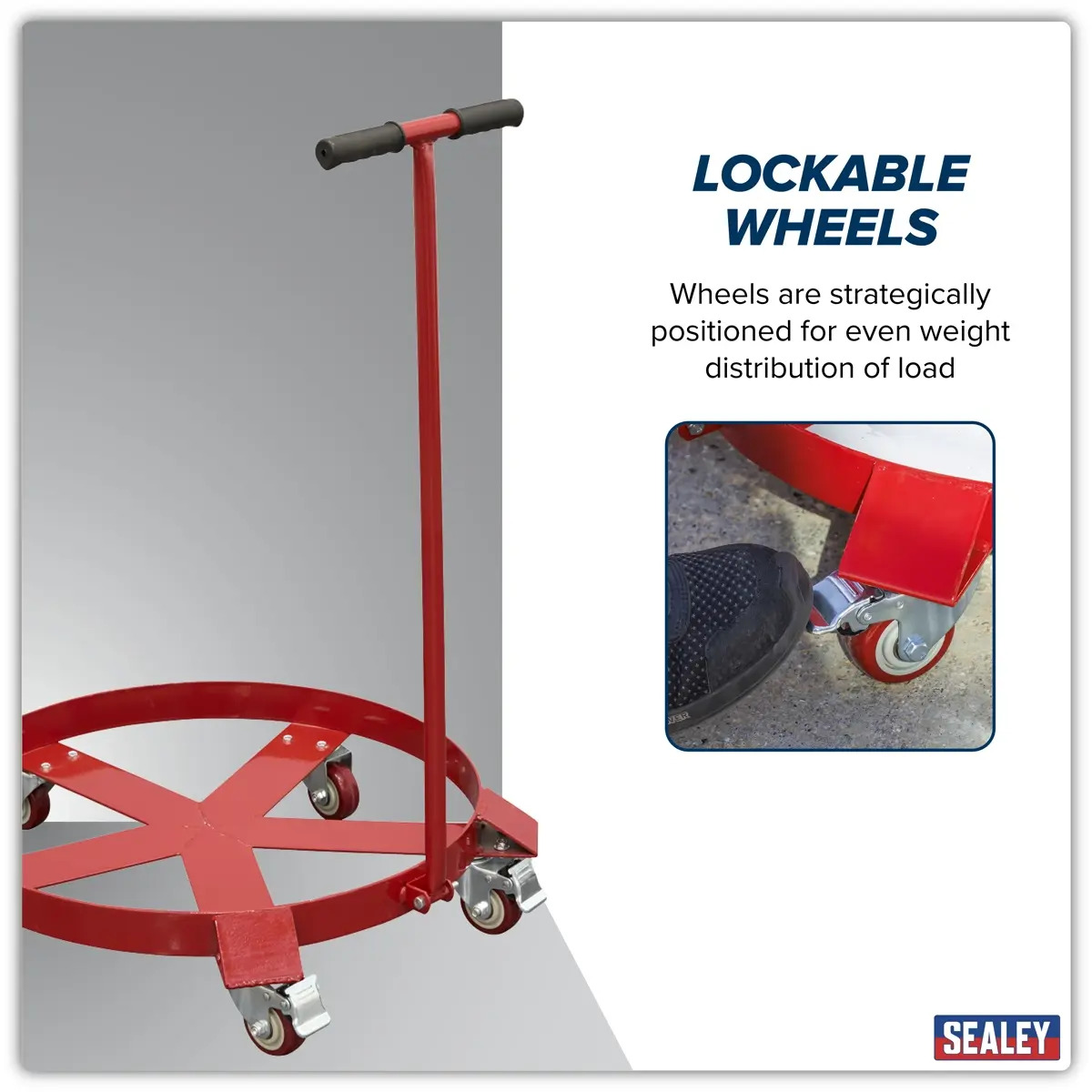 LOCKABLE WHEELS

Wheels are strategically positioned for even weight distribution of load

SEALEY