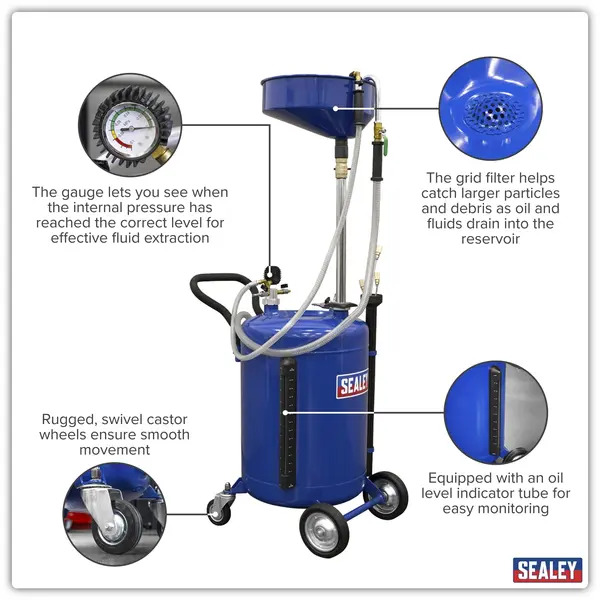 The gauge lets you see when the internal pressure has reached the correct level for effective fluid extraction

The grid filter helps catch larger particles and debris as oil and fluids drain into the reservoir

SEALEY

Rugged, swivel castor wheels ensure smooth movement

Equipped with an oil level indicator tube for easy monitoring

SEALEY