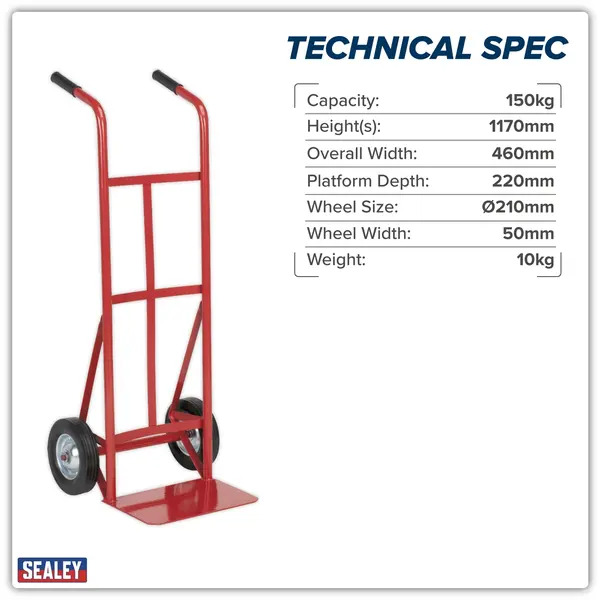 TECHNICAL SPEC

| Capacity: | 150kg |
|---|---|
| Height(s): | 1170mm |
| Overall Width: | 460mm |
| Platform Depth: | 220mm |
| Wheel Size: | Ø210mm |
| Wheel Width: | 50mm |
| Weight: | 10kg |

SEALEY