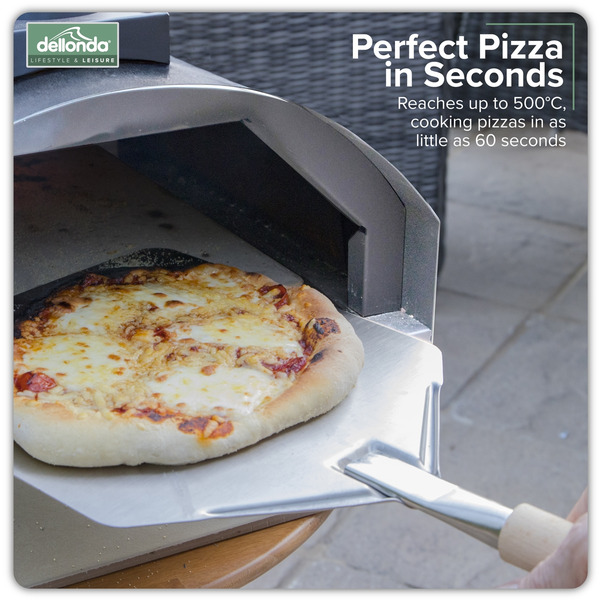 dellonda
LIFESTYLE & LEISURE

Perfect Pizza in Seconds

Reaches up to 500°C, cooking pizzas in as little as 60 seconds