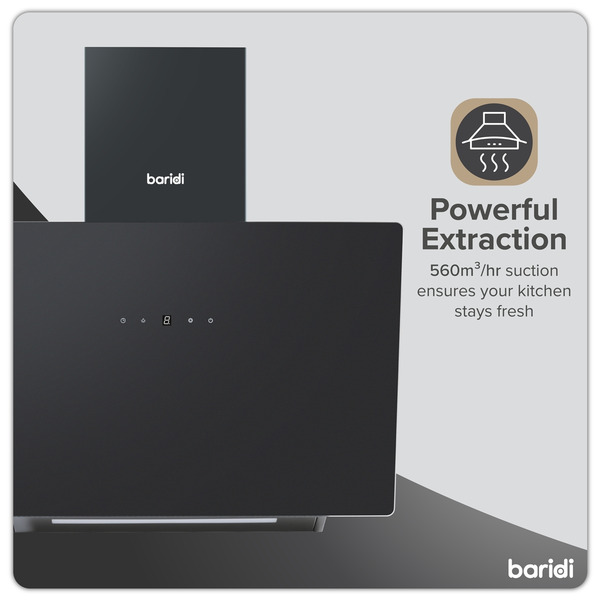 baridi

Powerful Extraction

560m$^3$/hr suction ensures your kitchen stays fresh

baridi