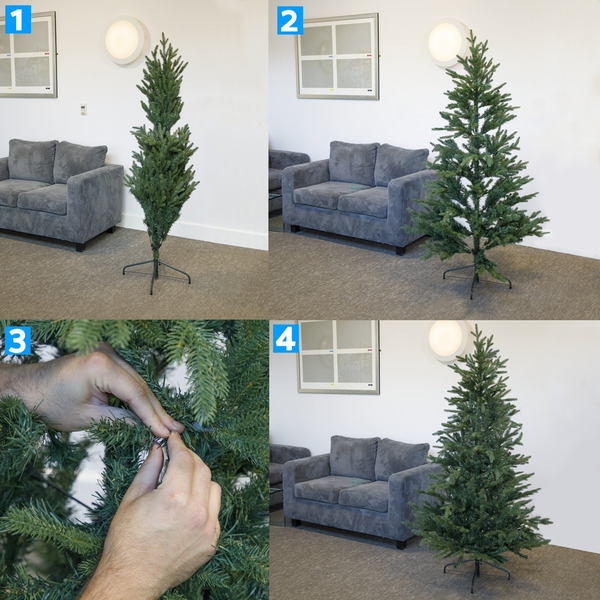 1
2
3
4