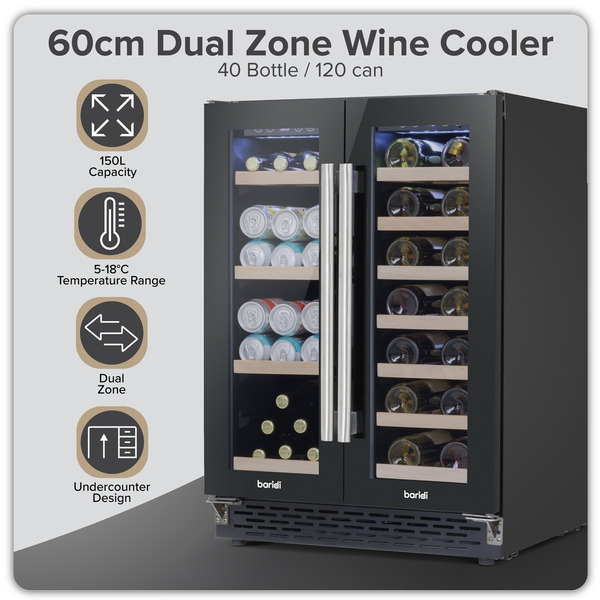 60cm Dual Zone Wine Cooler
40 Bottle / 120 can

150L
Capacity

5-18°C
Temperature Range

Dual
Zone

Undercounter
Design

baridi

baridi