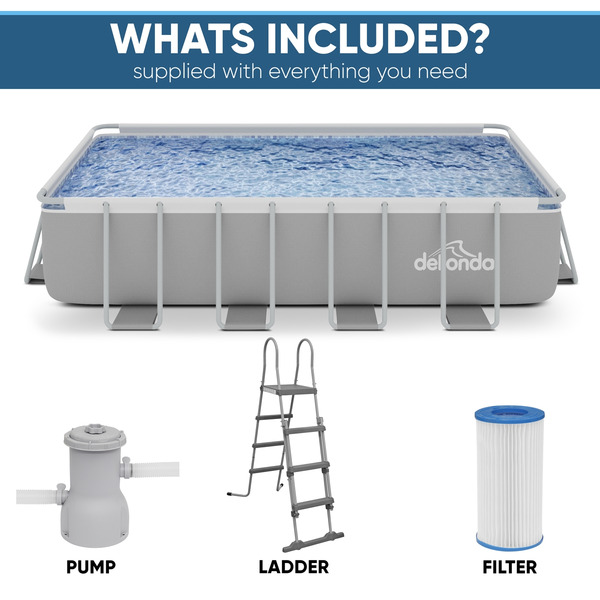 WHATS INCLUDED?
supplied with everything you need

dellonda

PUMP

LADDER

FILTER