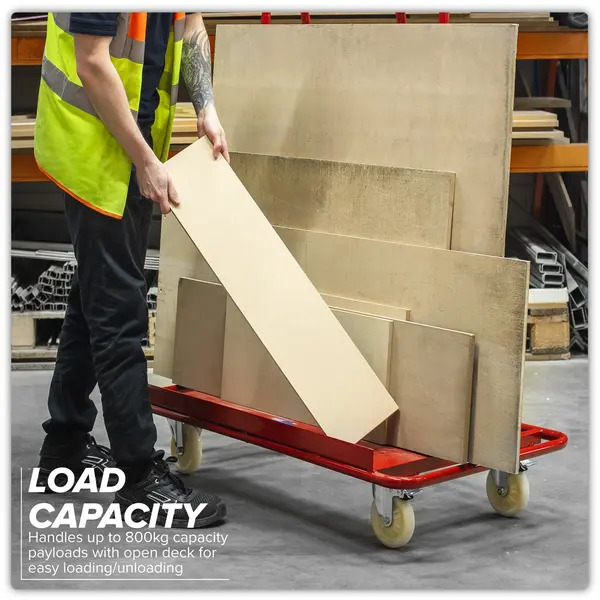 LOAD CAPACITY

Handles up to 800kg capacity payloads with open deck for easy loading/unloading