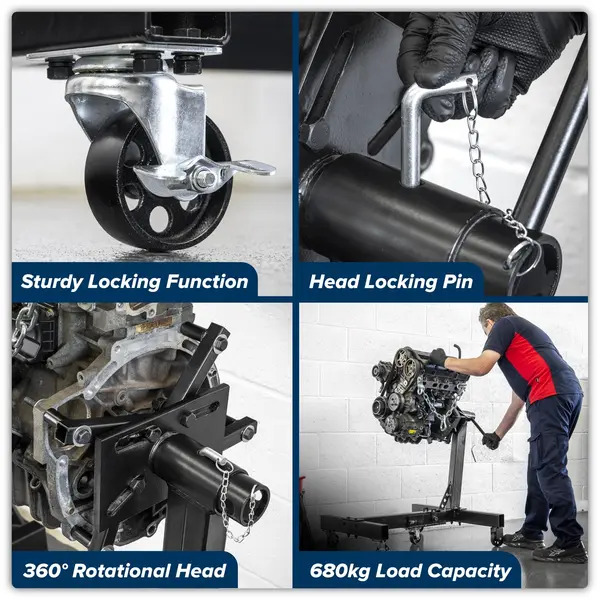 Sturdy Locking Function

Head Locking Pin

360° Rotational Head

680kg Load Capacity