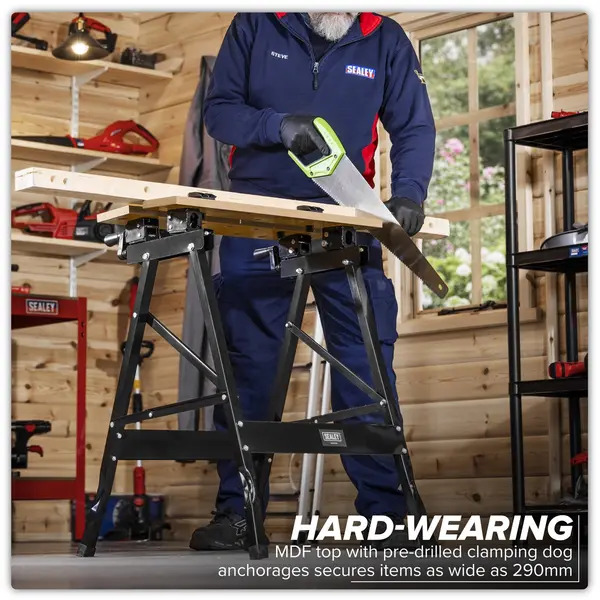 STEVE
SEALEY
SEALEY
SEALEY

HARD-WEARING
MDF top with pre-drilled clamping dog anchorages secures items as wide as 290mm