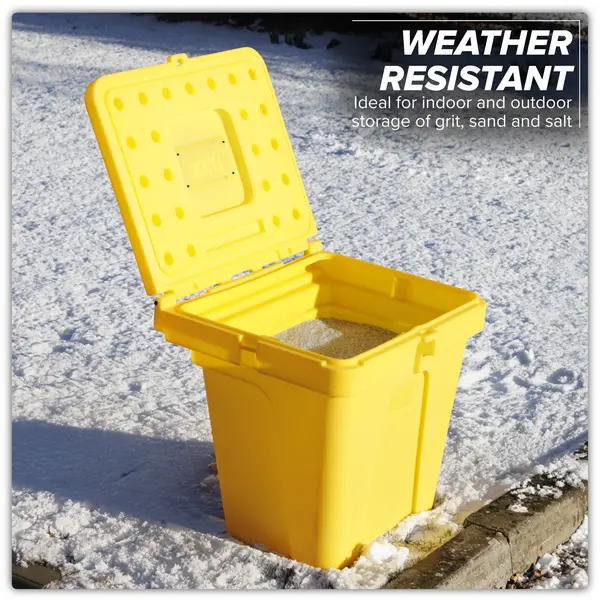 WEATHER RESISTANT
Ideal for indoor and outdoor storage of grit, sand and salt