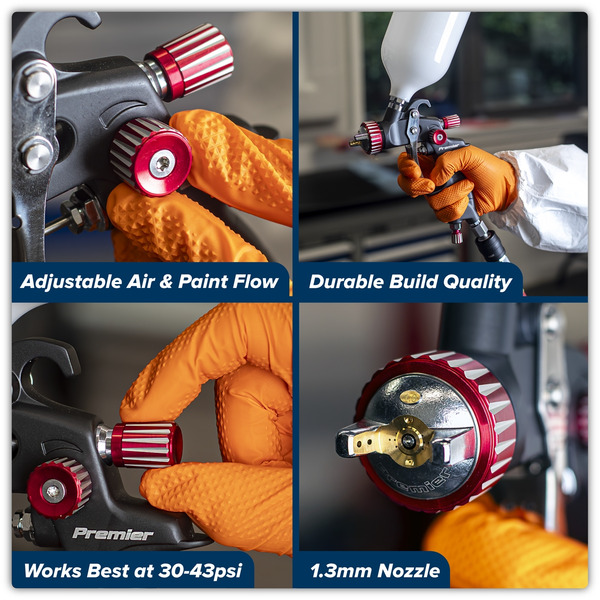 Adjustable Air & Paint Flow

Premier

Durable Build Quality

Premier

Works Best at 30-43psi

Premier

1.3mm Nozzle