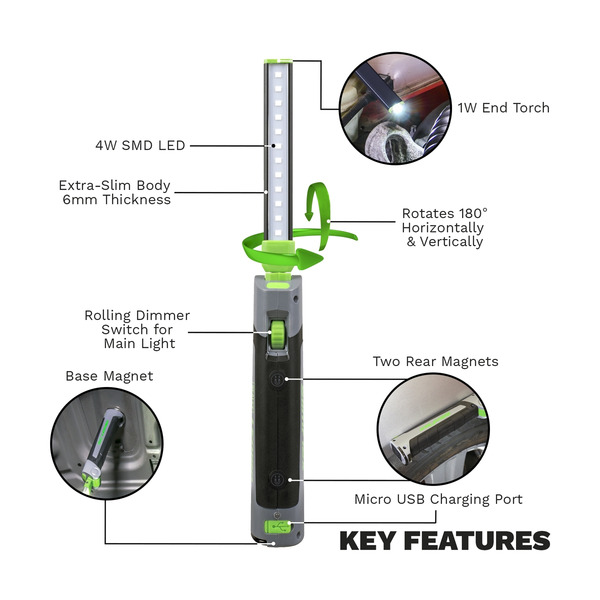 1W End Torch

4W SMD LED

Extra-Slim Body
6mm Thickness

Rotates 180°
Horizontally
& Vertically

Rolling Dimmer
Switch for
Main Light

Two Rear Magnets

Base Magnet

Micro USB Charging Port

KEY FEATURES