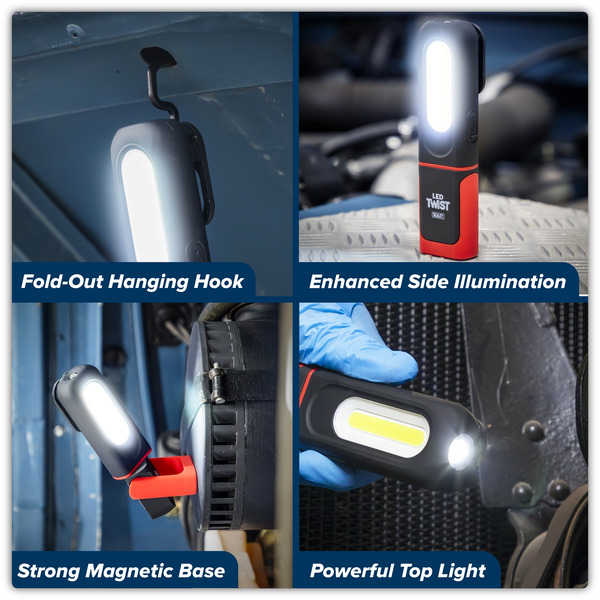 Fold-Out Hanging Hook

LED TWIST SEALEY

Enhanced Side Illumination

Strong Magnetic Base

Powerful Top Light