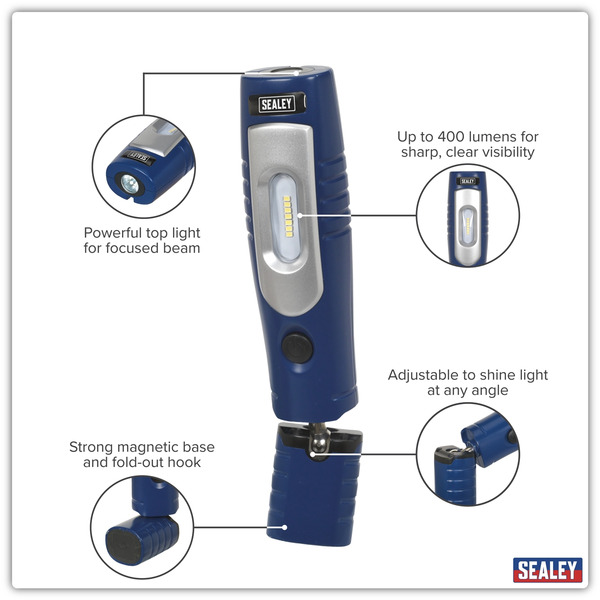 SEALEY

SEALEY

Powerful top light for focused beam

Up to 400 lumens for sharp, clear visibility

SEALEY

Adjustable to shine light at any angle

Strong magnetic base and fold-out hook

SEALEY