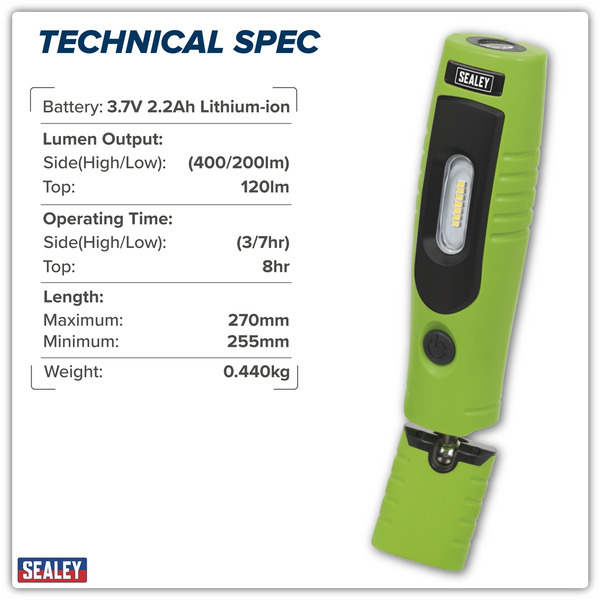 TECHNICAL SPEC

Battery: 3.7V 2.2Ah Lithium-ion

Lumen Output:
Side(High/Low): (400/200lm)
Top: 120lm

Operating Time:
Side(High/Low): (3/7hr)
Top: 8hr

Length:
Maximum: 270mm
Minimum: 255mm

Weight: 0.440kg

SEALEY

SEALEY