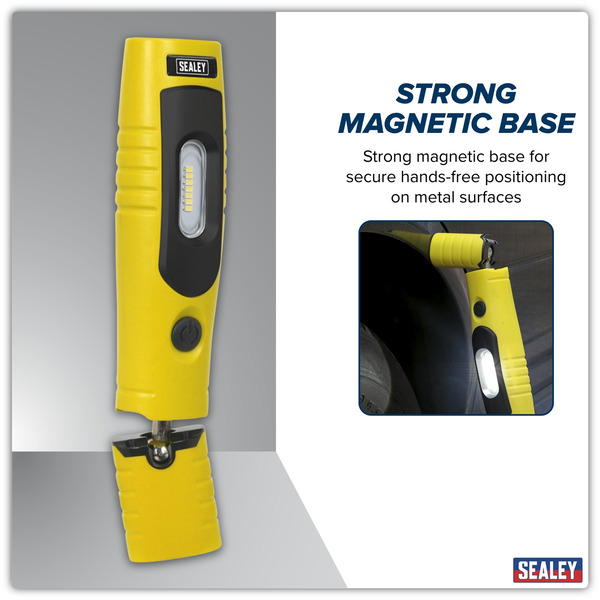 SEALEY

STRONG MAGNETIC BASE

Strong magnetic base for secure hands-free positioning on metal surfaces

SEALEY