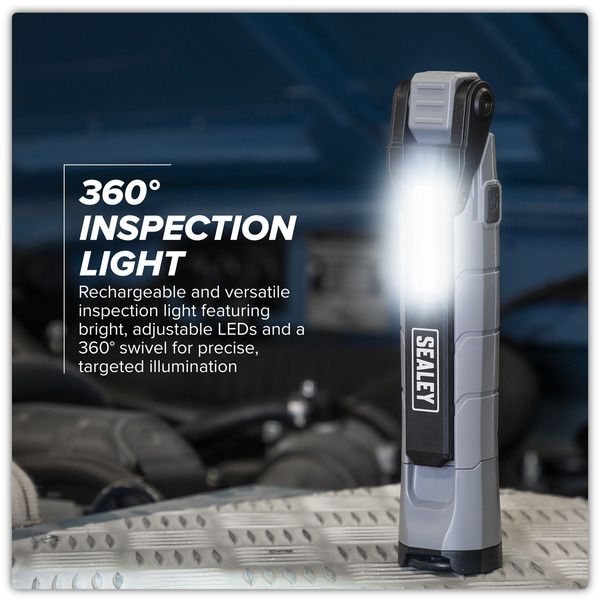 360° INSPECTION LIGHT

Rechargeable and versatile inspection light featuring bright, adjustable LEDs and a 360° swivel for precise, targeted illumination

SEALEY