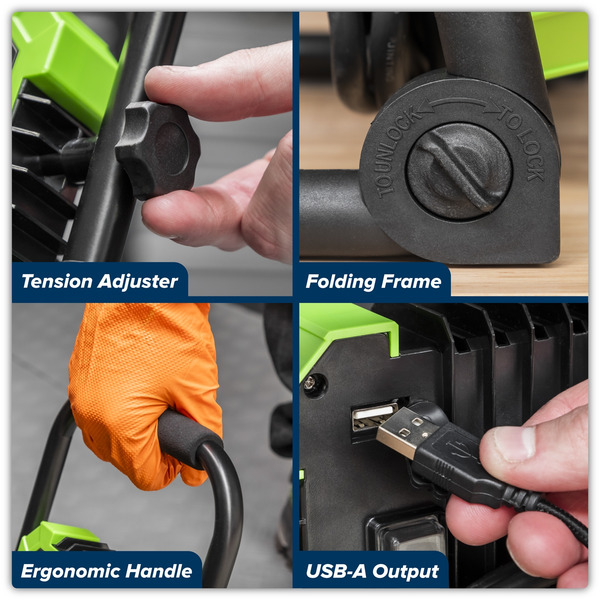 Tension Adjuster

TO UNLOCK TO LOCK

Folding Frame

Ergonomic Handle

USB-A Output