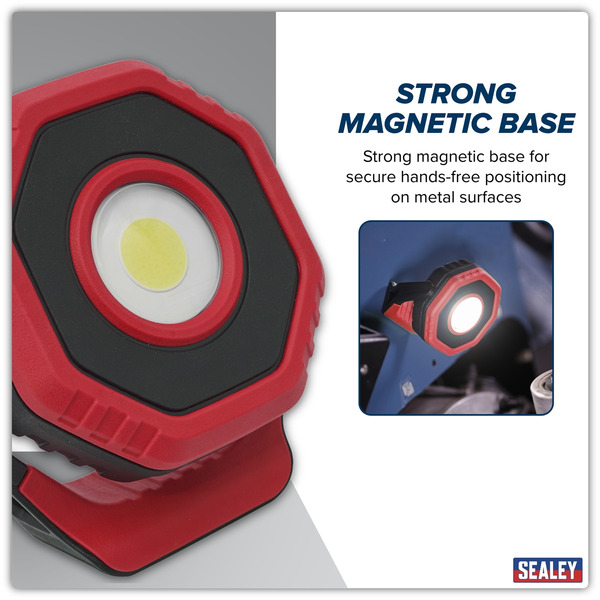 STRONG MAGNETIC BASE

Strong magnetic base for secure hands-free positioning on metal surfaces

SEALEY