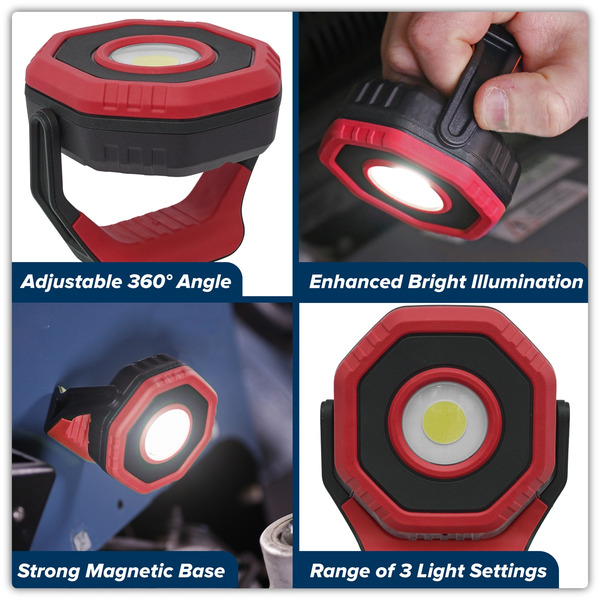 Adjustable 360° Angle

Enhanced Bright Illumination

Strong Magnetic Base

Range of 3 Light Settings