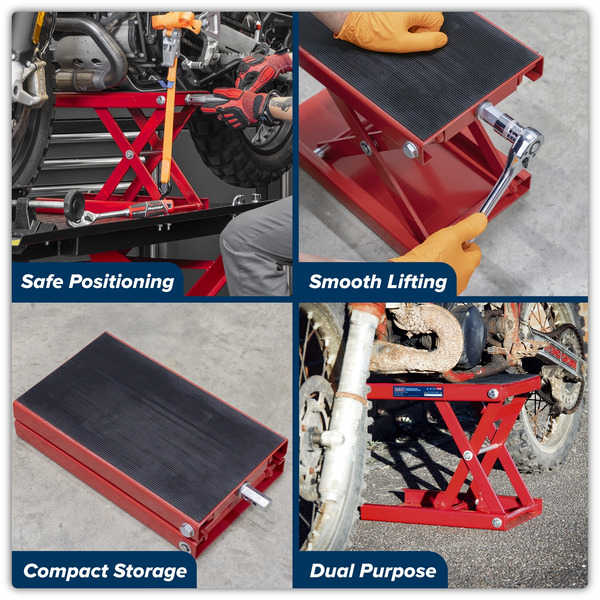 Safe Positioning

Smooth Lifting

Compact Storage

Dual Purpose